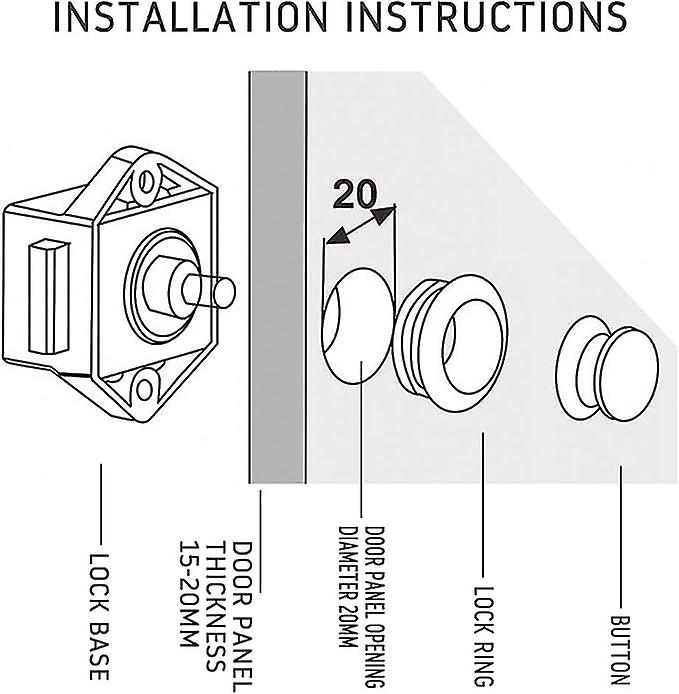 INSTALLATION INSTRUCTIONS

20

LOCK BASE

DOOR PANEL THICKNESS 15-20MM

DOOR PANEL OPENING DIAMETER 20MM

LOCK RING

BUTTON