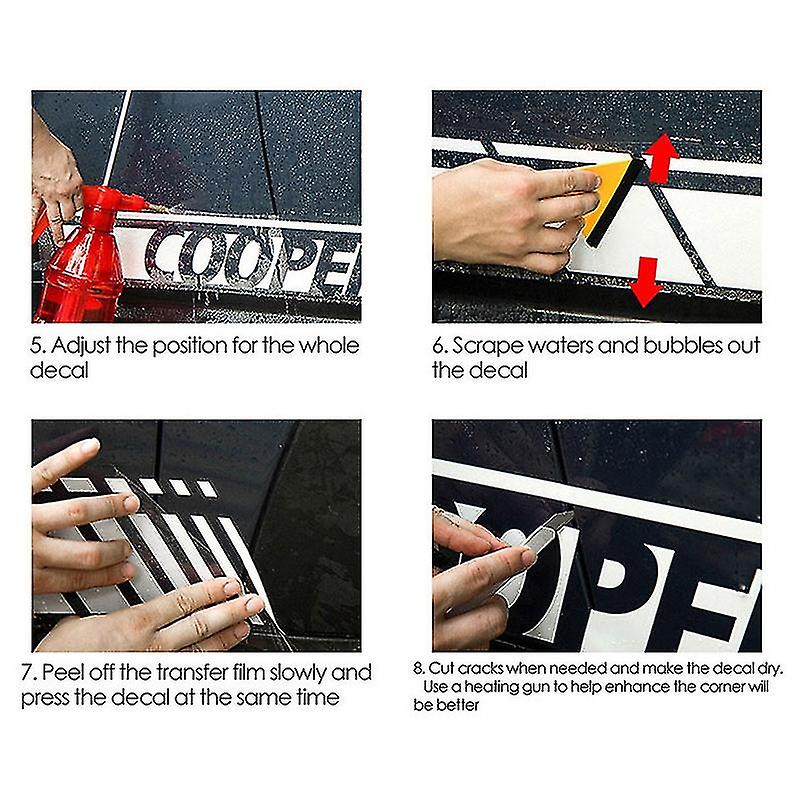 COOPE

5. Adjust the position for the whole decal

6. Scrape waters and bubbles out the decal

OPE

7. Peel off the transfer film slowly and press the decal at the same time

8. Cut cracks when needed and make the decal dry. Use a heating gun to help enhance the corner will be better