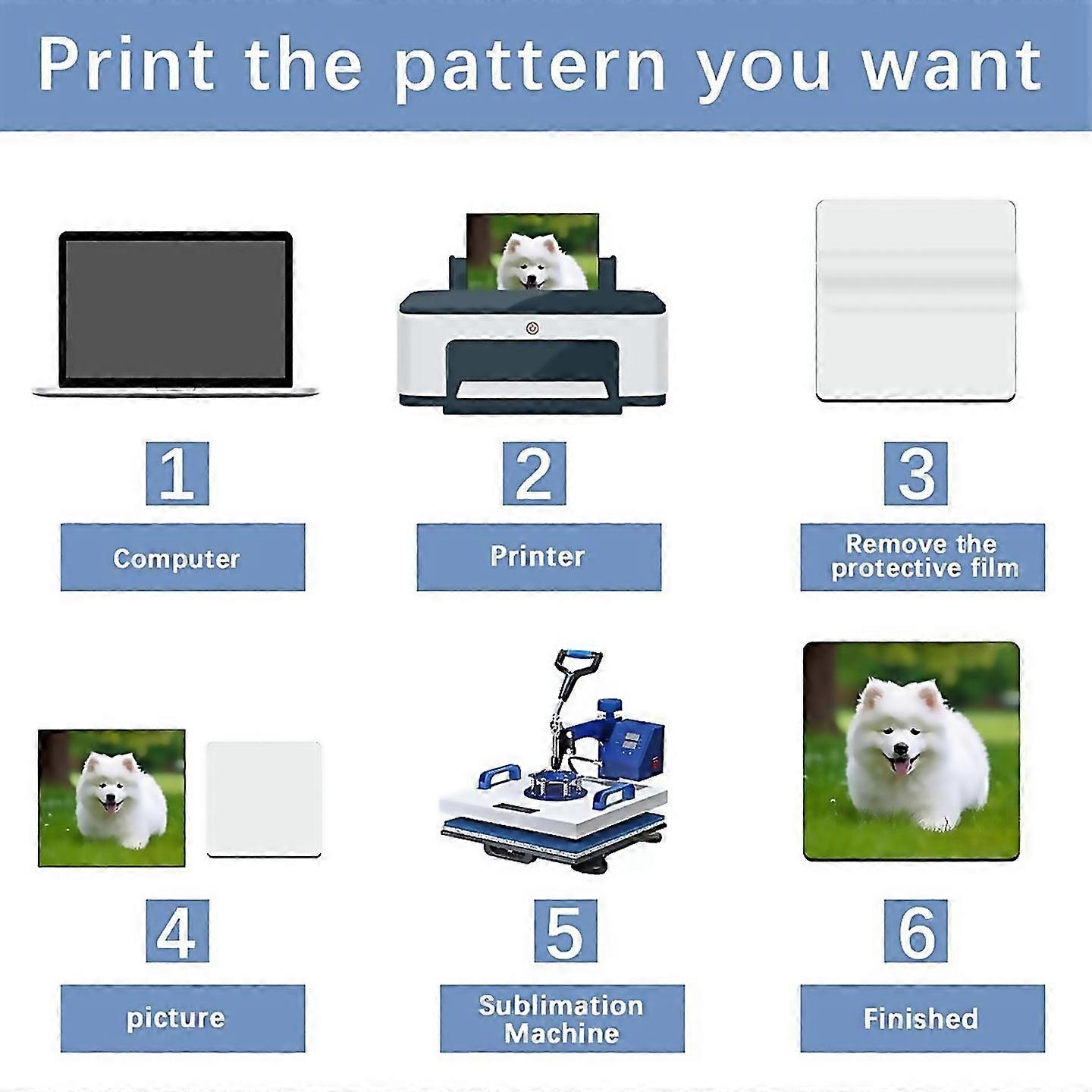 Print the pattern you want

1

Computer

2

Printer

3

Remove the protective film

4

picture

5

Sublimation Machine

6

Finished