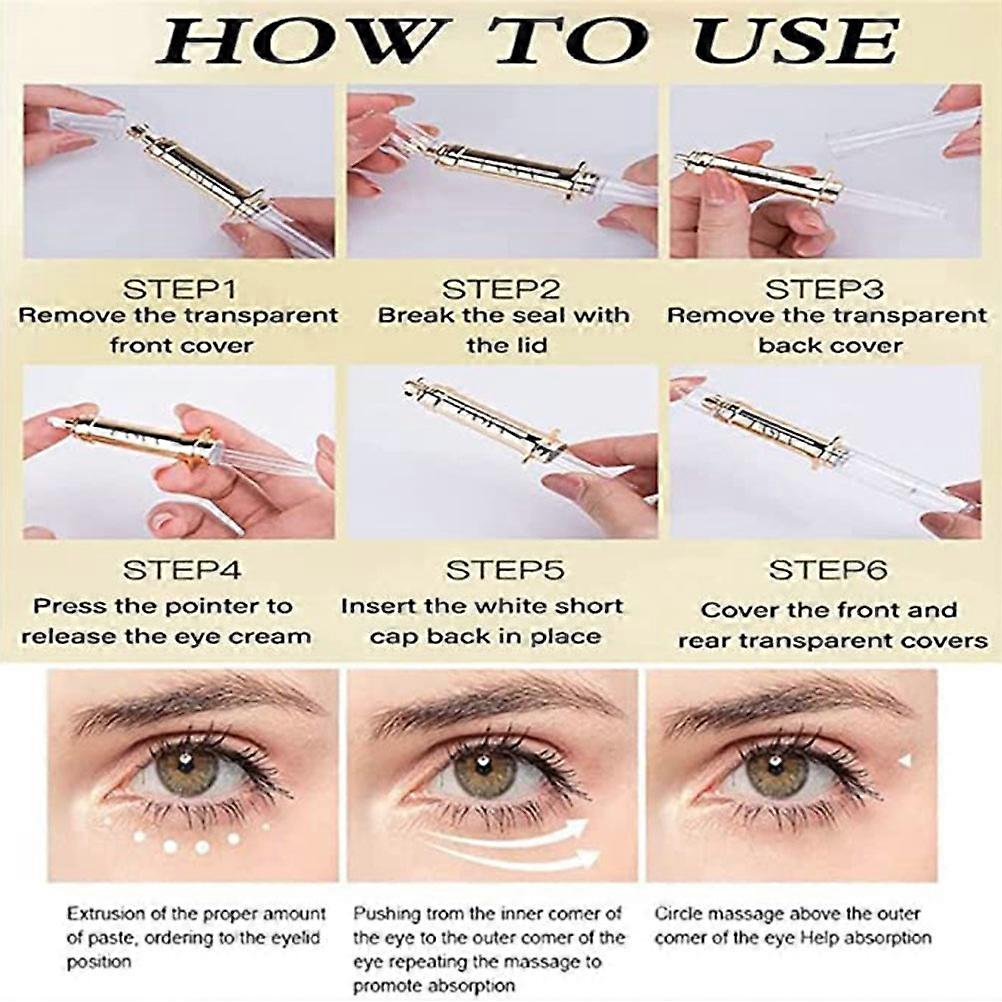 HOW TO USE

STEP1
Remove the transparent front cover

STEP2
Break the seal with the lid

STEP3
Remove the transparent back cover

STEP4
Press the pointer to release the eye cream

STEP5
Insert the white short cap back in place

STEP6
Cover the front and rear transparent covers

Extrusion of the proper amount of paste, ordering to the eyelid position

Pushing trom the inner comer of the eye to the outer comer of the eye repeating the massage to promote absorption

Circle massage above the outer comer of the eye Help absorption