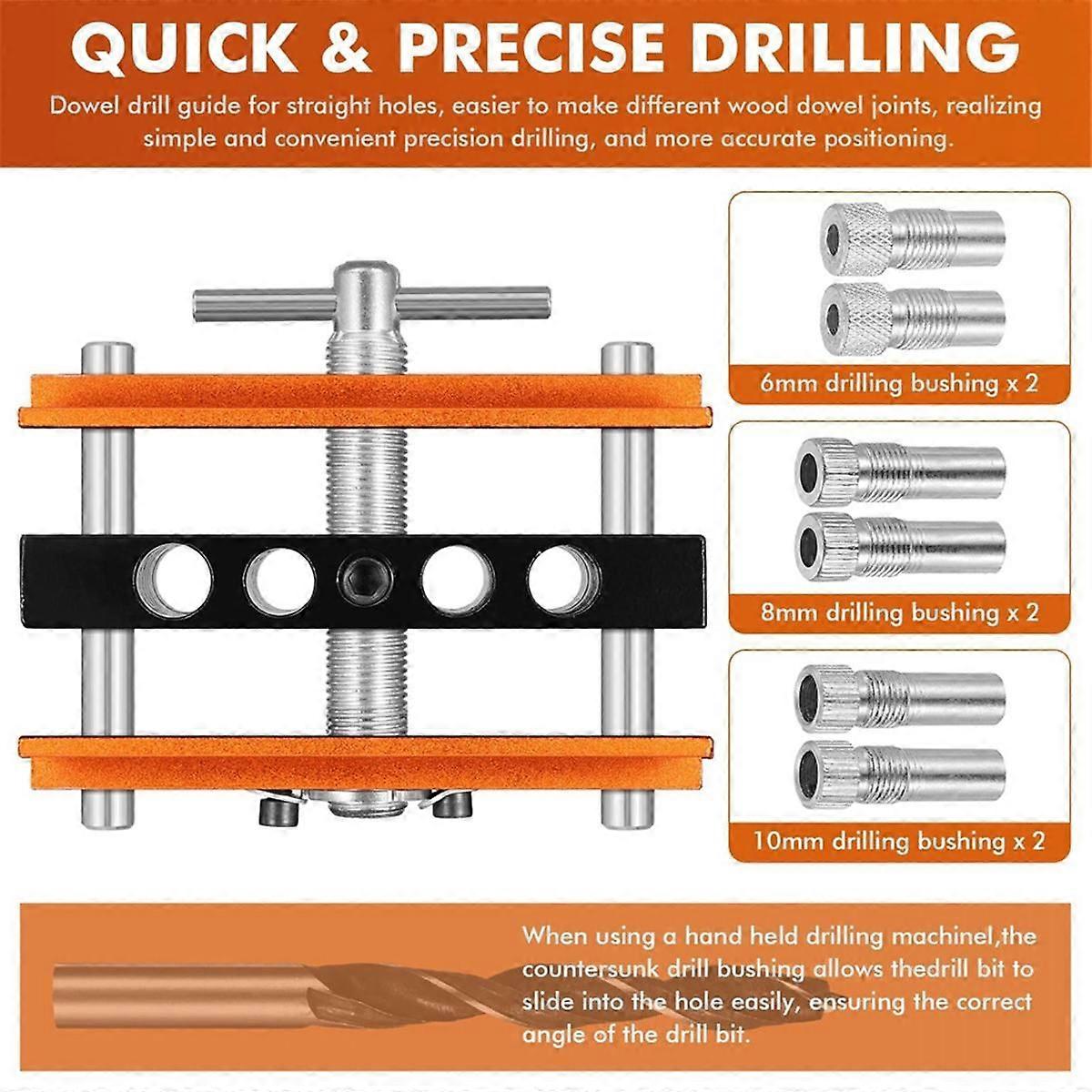 QUICK & PRECISE DRILLING

Dowel drill guide for straight holes, easier to make different wood dowel joints, realizing simple and convenient precision drilling, and more accurate positioning.

6mm drilling bushing x 2

8mm drilling bushing x 2

10mm drilling bushing x 2

When using a hand held drilling machinel,the countersunk drill bushing allows thedrill bit to slide into the hole easily, ensuring the correct angle of the drill bit.