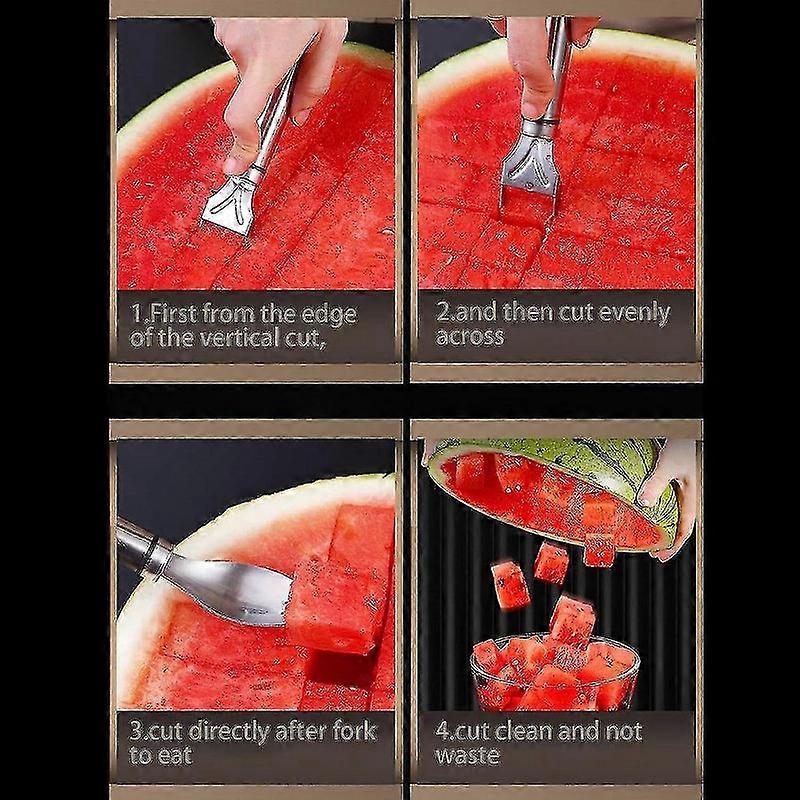 1.First from the edge of the vertical cut,

2.and then cut evenly across

3.cut directly after fork to eat

4.cut clean and not waste