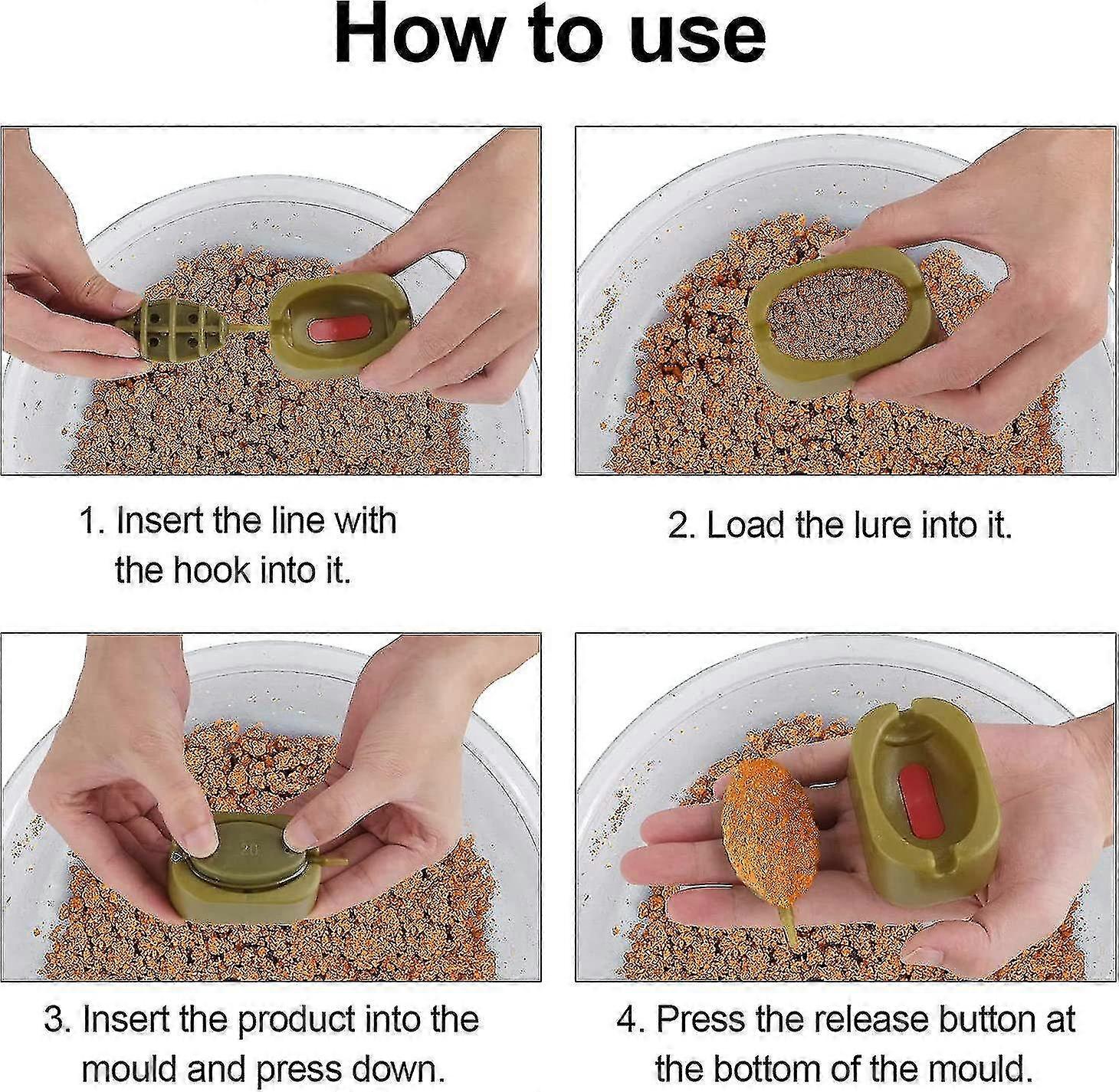 How to use

1. Insert the line with the hook into it.

2. Load the lure into it.

20

3. Insert the product into the mould and press down.

4. Press the release button at the bottom of the mould.