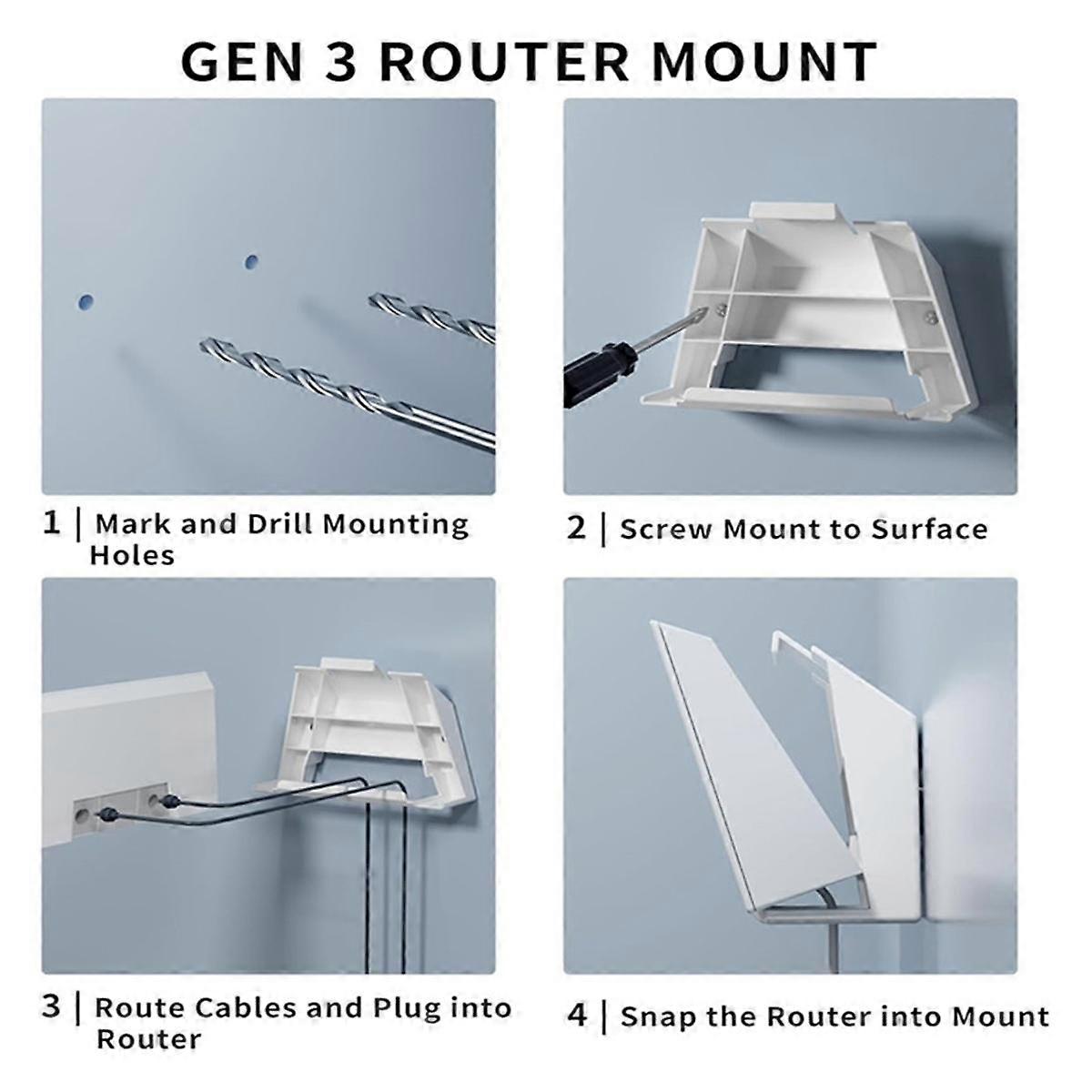 GEN 3 ROUTER MOUNT

1 | Mark and Drill Mounting Holes

2 | Screw Mount to Surface

3 | Route Cables and Plug into Router

4 | Snap the Router into Mount