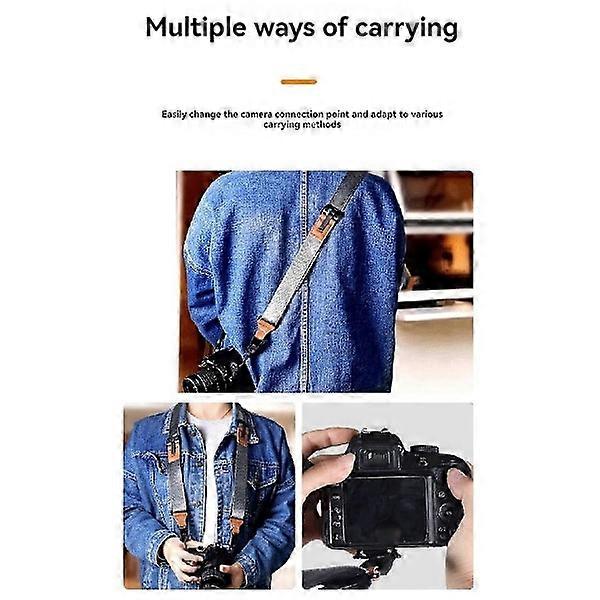 Multiple ways of carrying

Easily change the camera connection point and adapt to various carrying methods