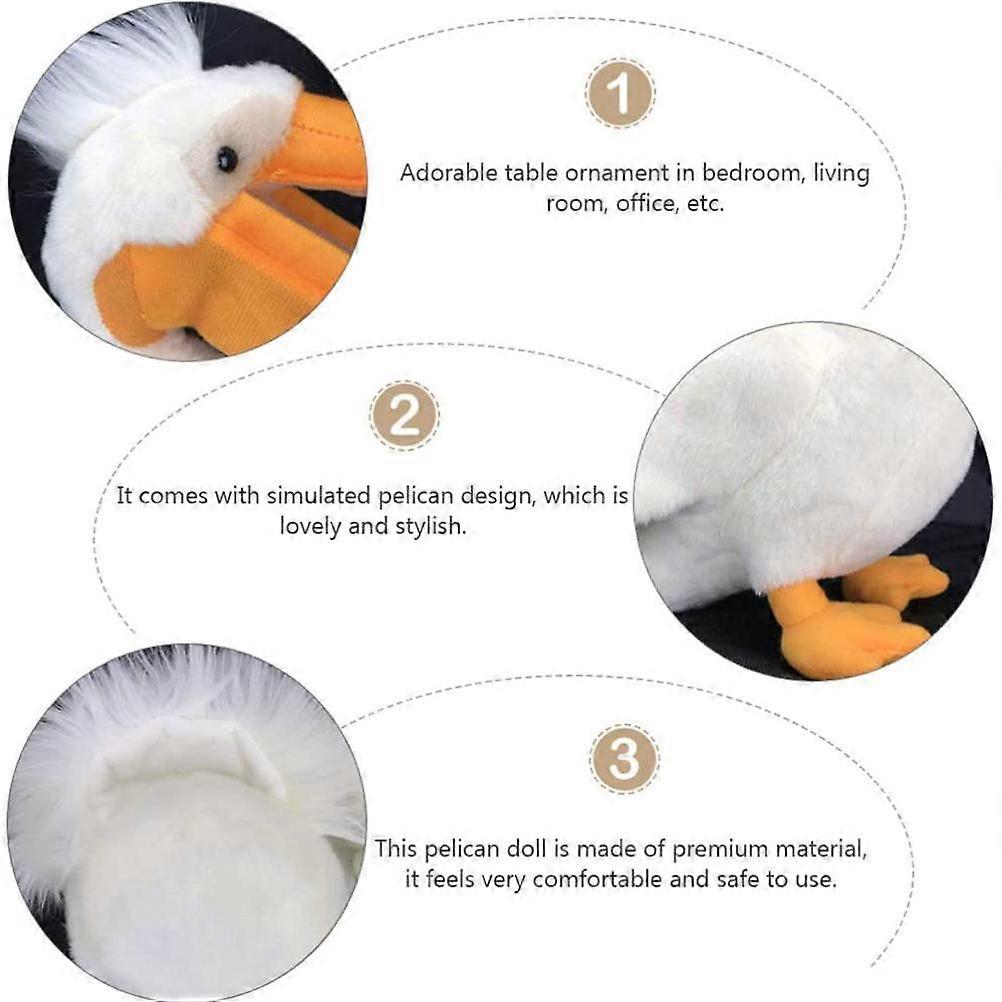 1

Adorable table ornament in bedroom, living room, office, etc.

2

It comes with simulated pelican design, which is lovely and stylish.

3

This pelican doll is made of premium material, it feels very comfortable and safe to use.