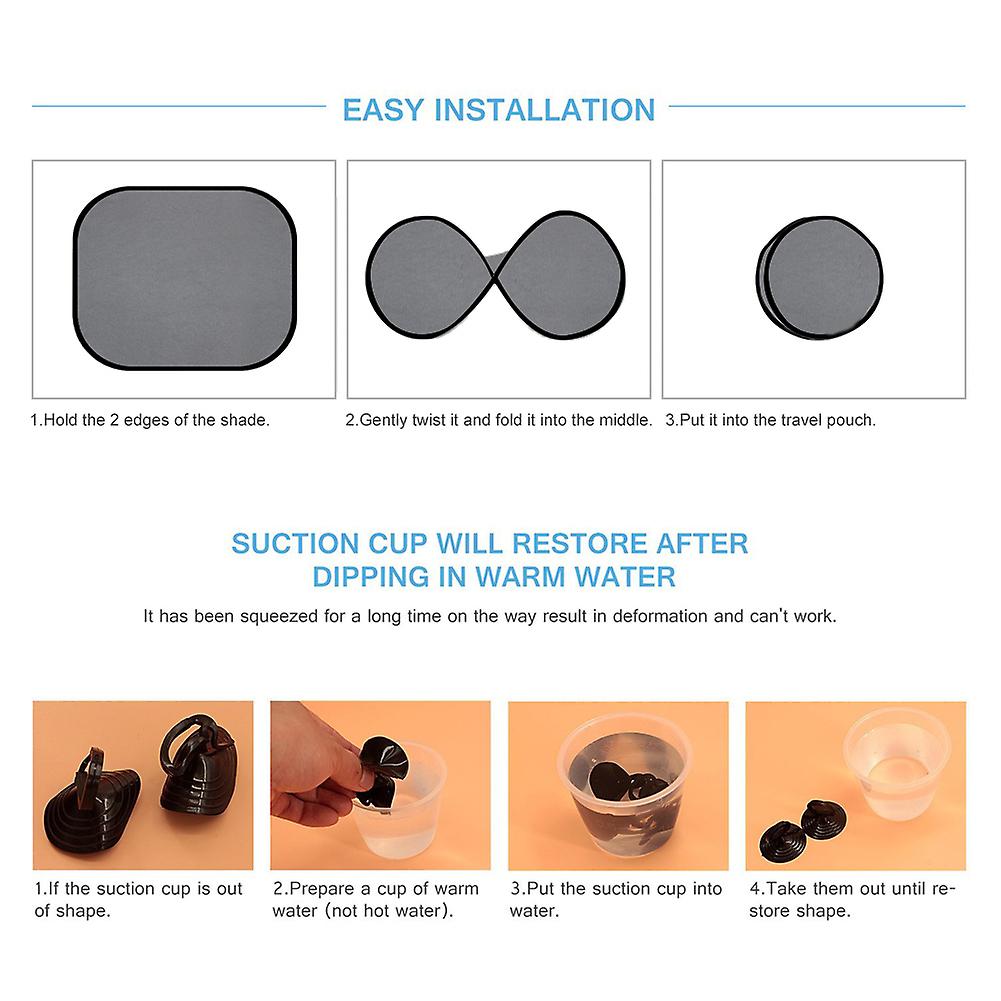 EASY INSTALLATION

1.Hold the 2 edges of the shade.

2.Gently twist it and fold it into the middle.

3.Put it into the travel pouch.

SUCTION CUP WILL RESTORE AFTER DIPPING IN WARM WATER

It has been squeezed for a long time on the way result in deformation and can't work.

1.If the suction cup is out of shape.

2.Prepare a cup of warm water (not hot water).

3.Put the suction cup into water.

4.Take them out until restore shape.