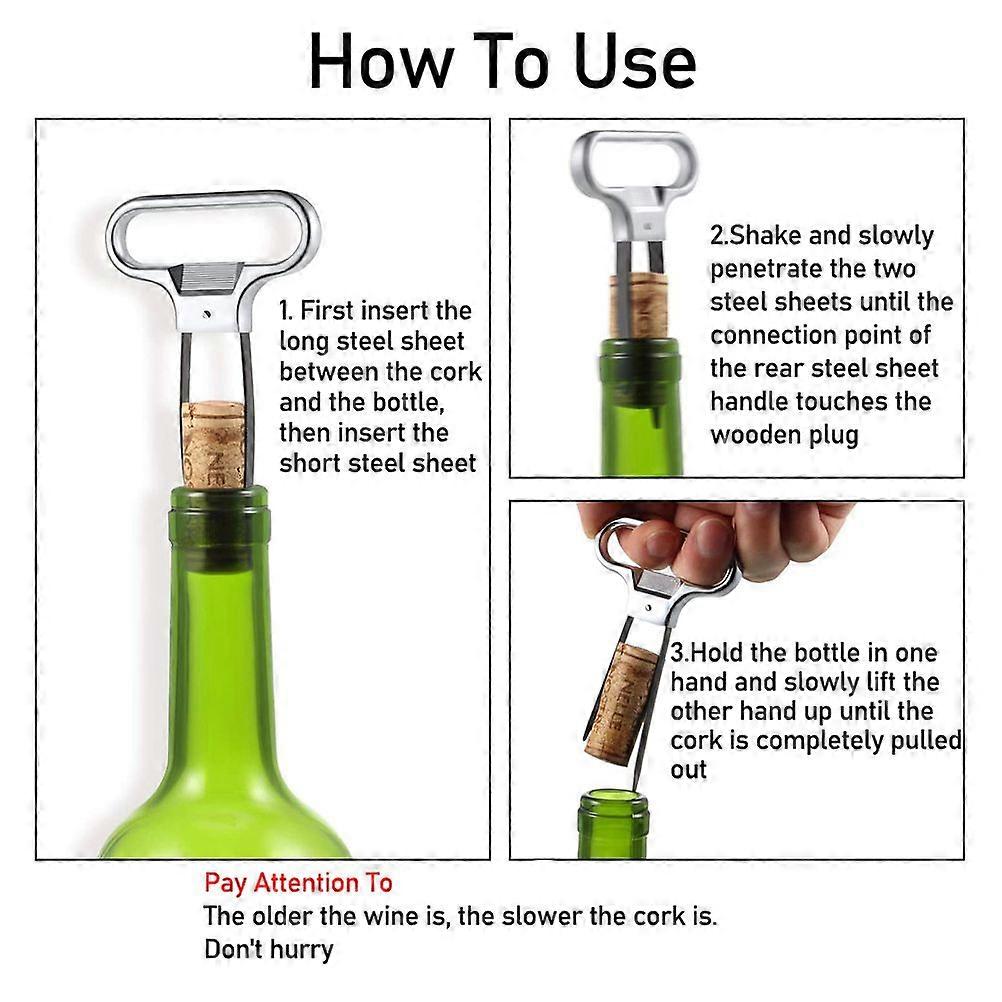 How To Use

1. First insert the long steel sheet between the cork and the bottle, then insert the short steel sheet

2.Shake and slowly penetrate the two steel sheets until the connection point of the rear steel sheet handle touches the wooden plug

3.Hold the bottle in one hand and slowly lift the other hand up until the cork is completely pulled out

Pay Attention To
The older the wine is, the slower the cork is.
Don't hurry