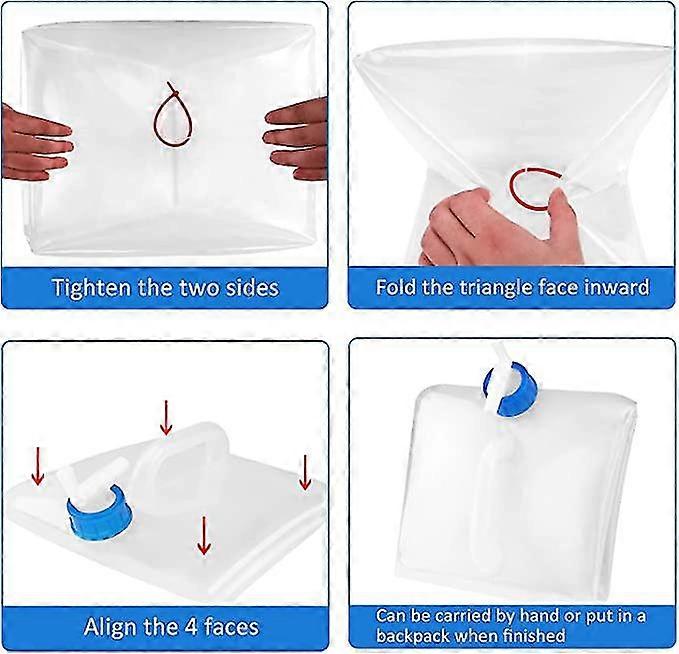 Tighten the two sides

Fold the triangle face inward

Align the 4 faces

Can be carried by hand or put in a backpack when finished