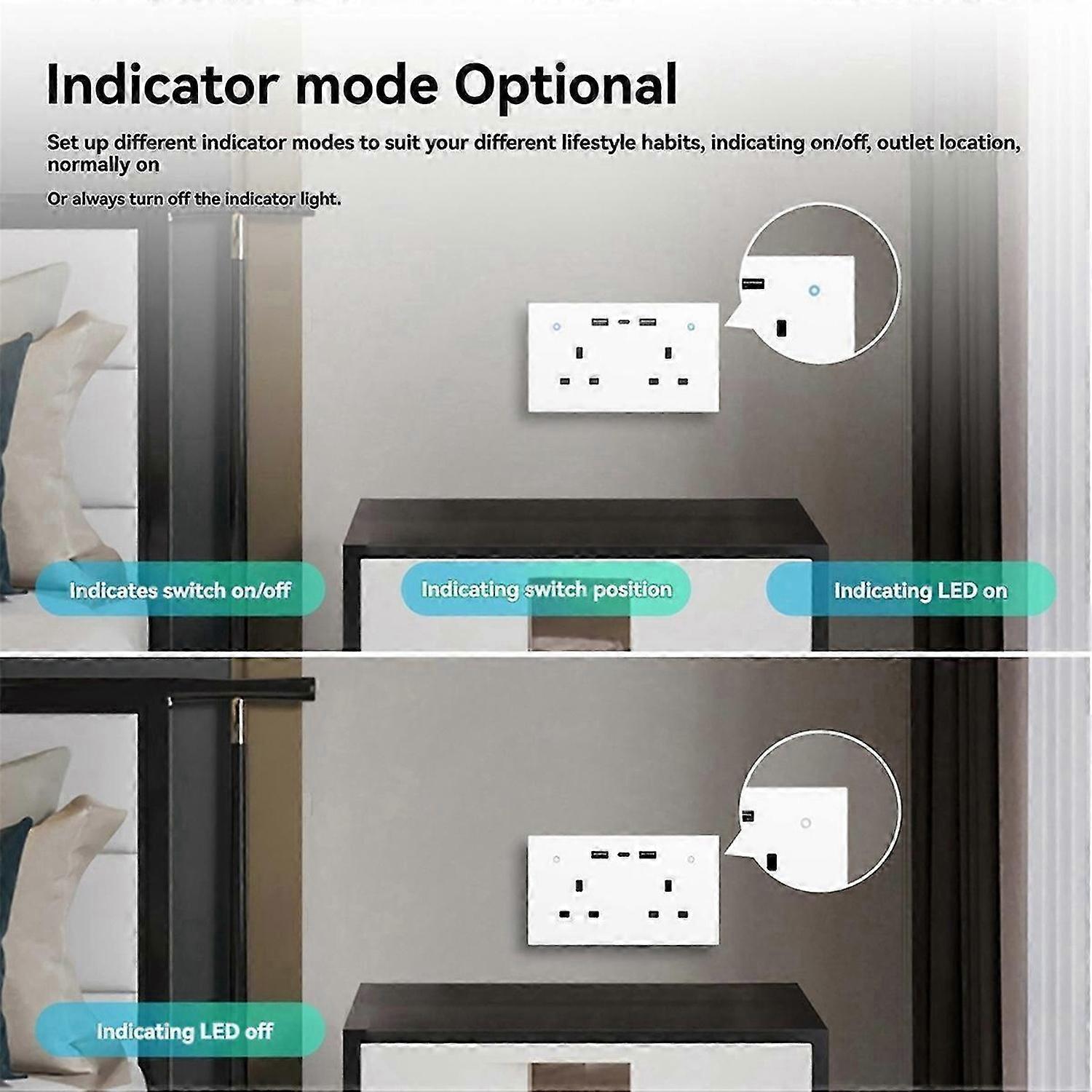 Indicator mode Optional

Set up different indicator modes to suit your different lifestyle habits, indicating on/off, outlet location, normally on

Or always turn off the indicator light.

Indicates switch on/off

Indicating switch position

Indicating LED on

Indicating LED off