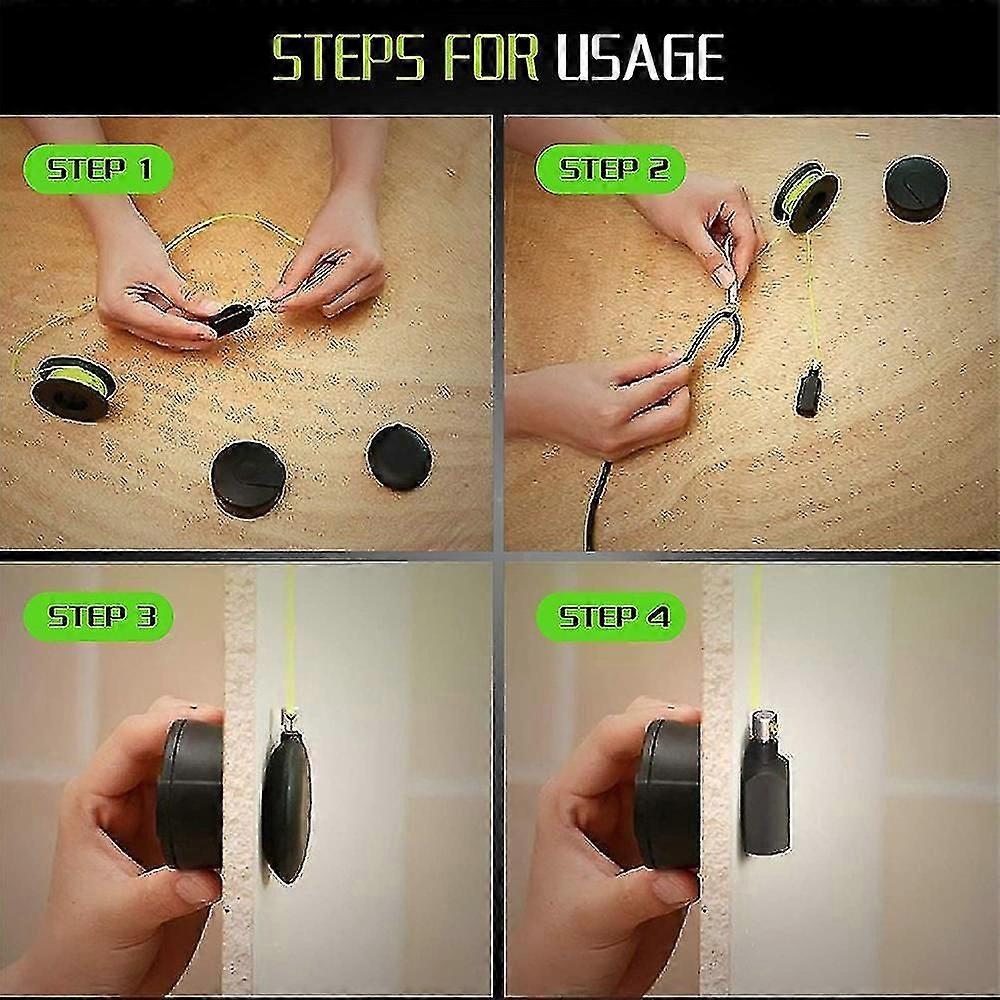 STEPS FOR USAGE

STEP 1

STEP 2

STEP 3

STEP 4