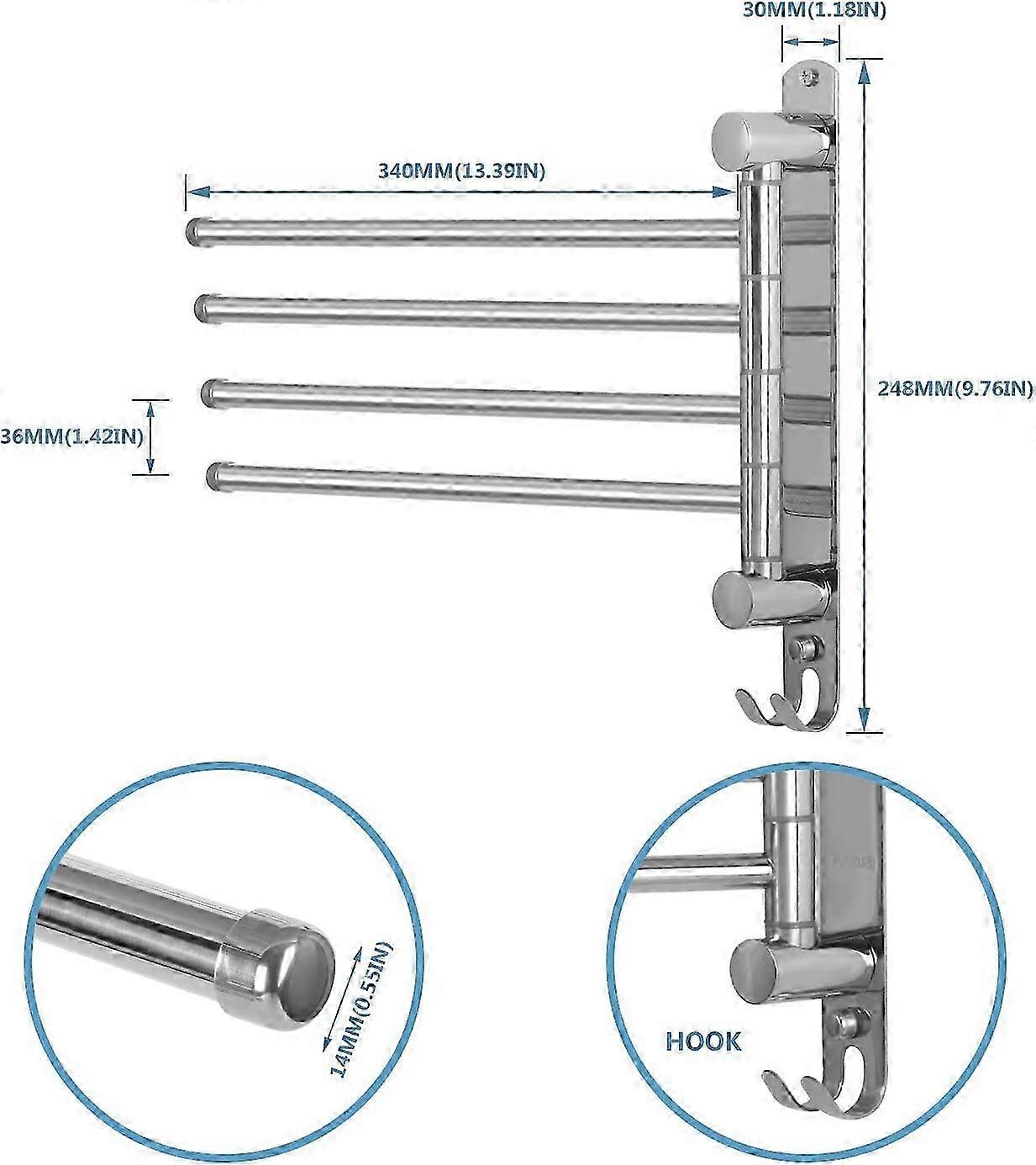 30MM(1.18IN)

340MM(13.39IN)

248MM(9.76IN)

36MM(1.42IN)

14MM(0.55IN)

HOOK