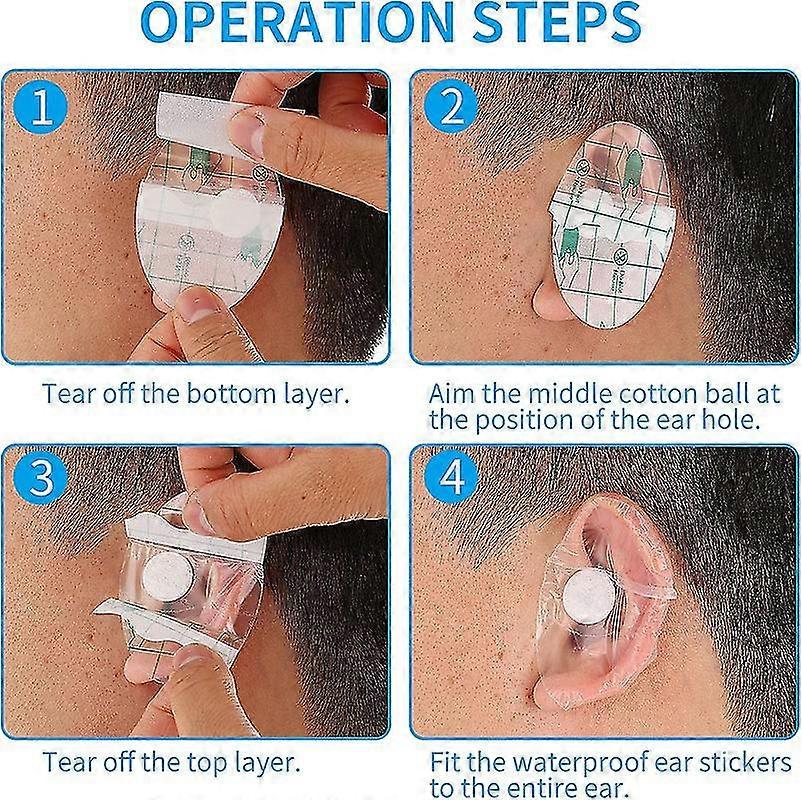 OPERATION STEPS

1

Tear off the bottom layer.

2

Aim the middle cotton ball at the position of the ear hole.

3

Tear off the top layer.

4

Fit the waterproof ear stickers to the entire ear.