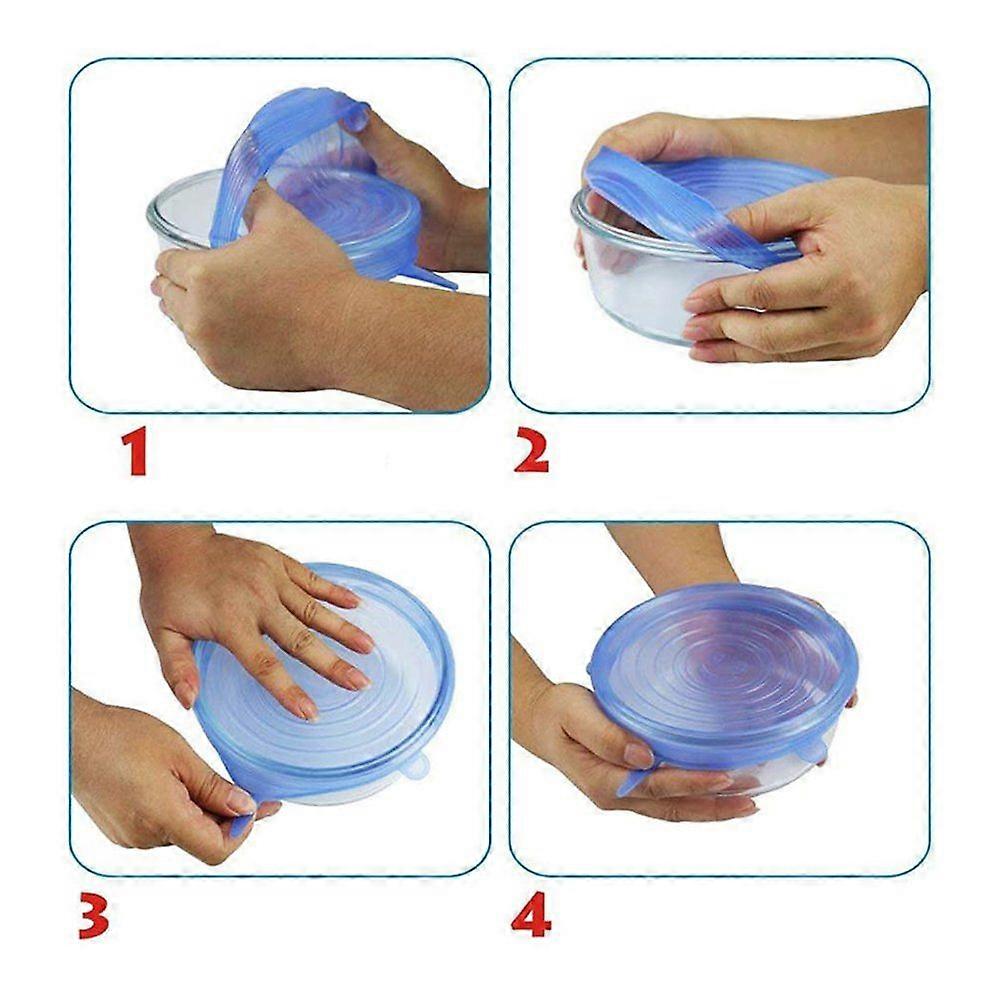 1

2

3

4