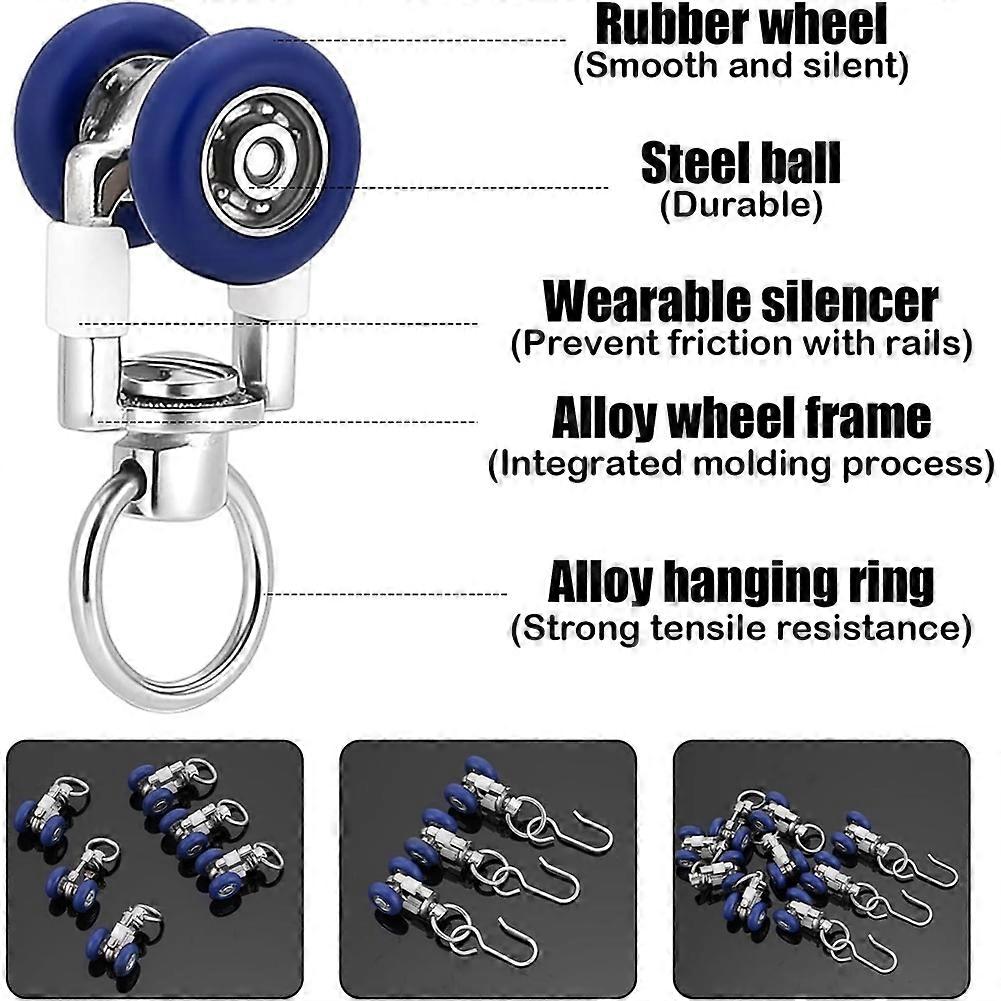 Rubber wheel
(Smooth and silent)

Steel ball
(Durable)

Wearable silencer
(Prevent friction with rails)

Alloy wheel frame
(Integrated molding process)

Alloy hanging ring
(Strong tensile resistance)