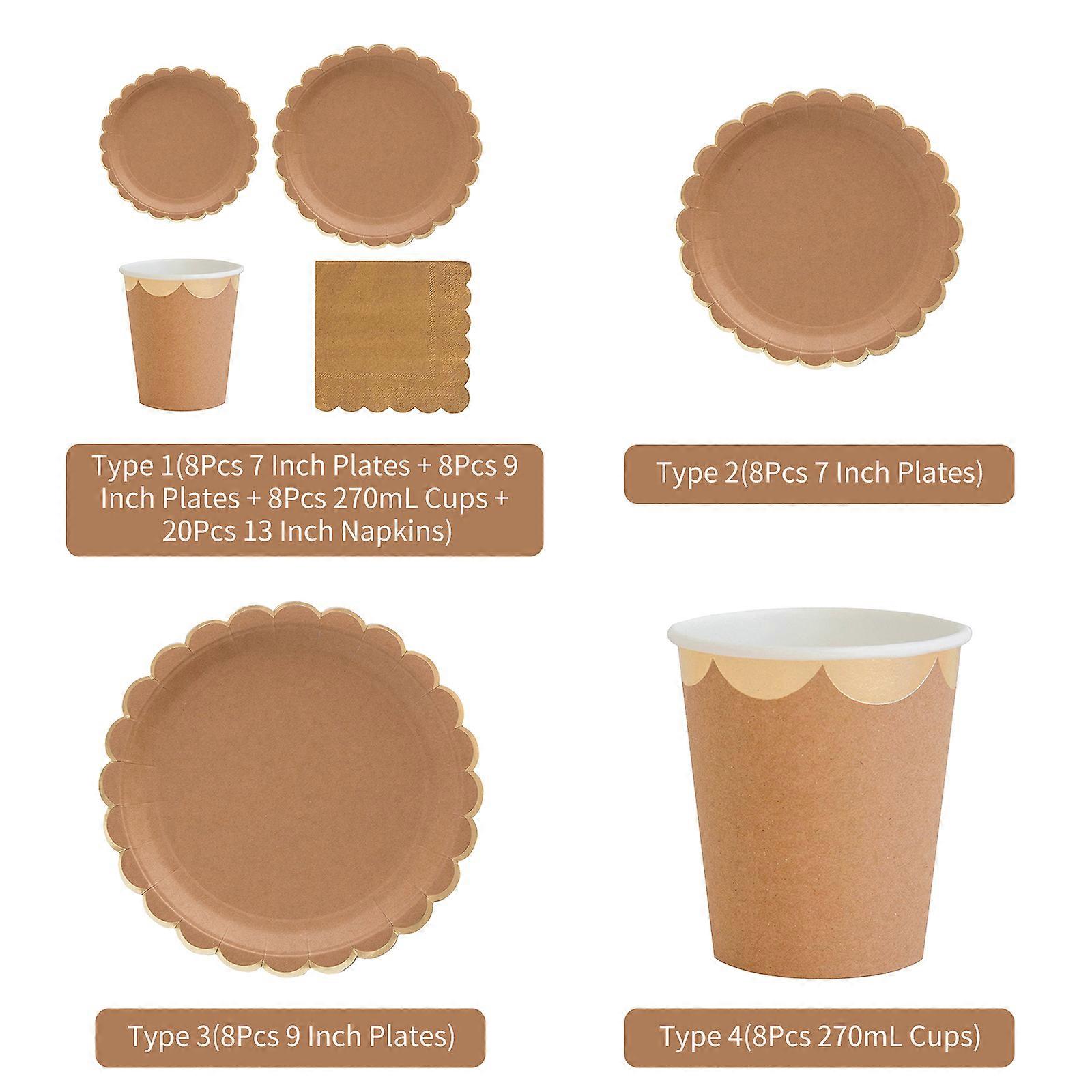 Type 1(8Pcs 7 Inch Plates + 8Pcs 9 Inch Plates + 8Pcs 270mL Cups + 20Pcs 13 Inch Napkins)

Type 2(8Pcs 7 Inch Plates)

Type 3(8Pcs 9 Inch Plates)

Type 4(8Pcs 270mL Cups)