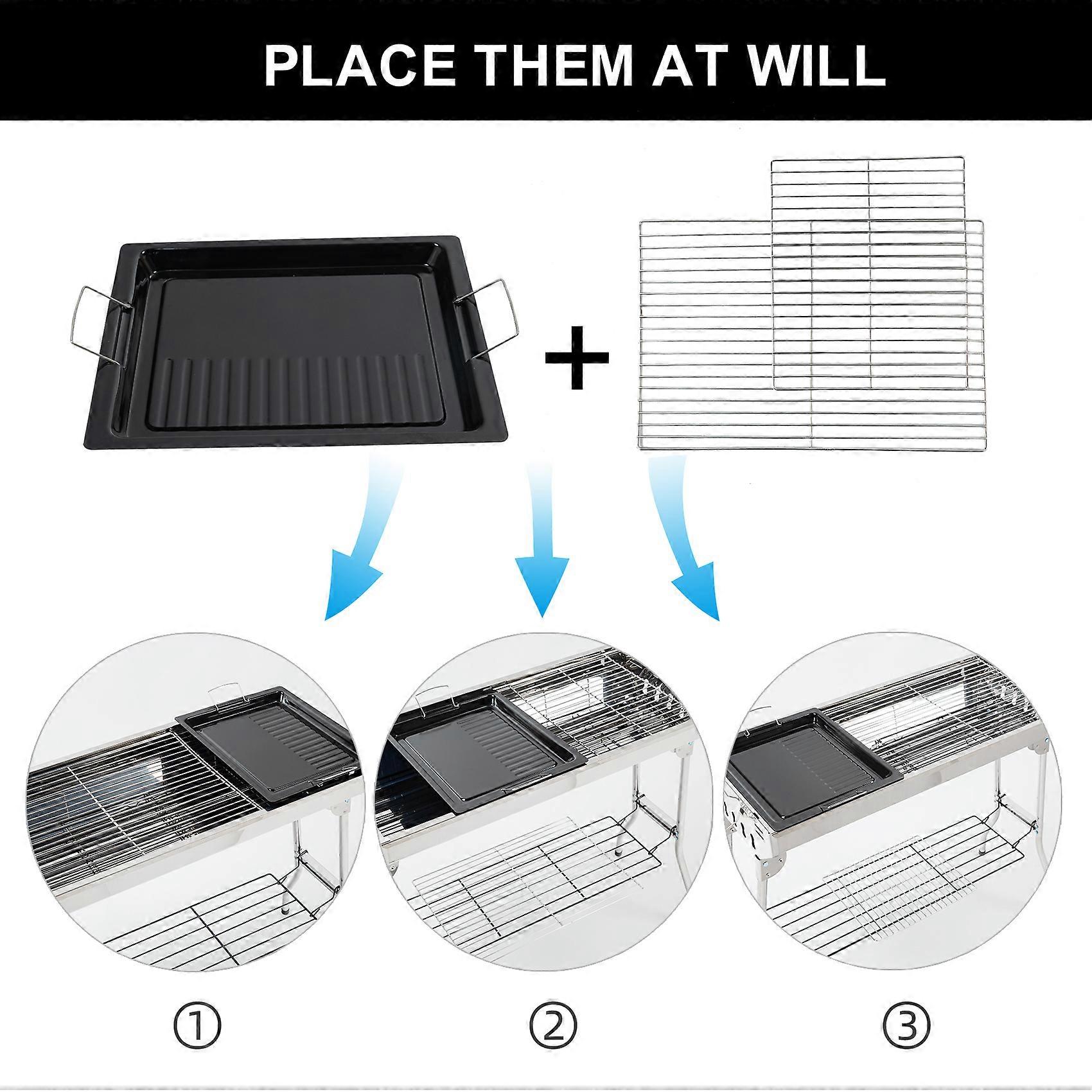 PLACE THEM AT WILL

+

①

②

③