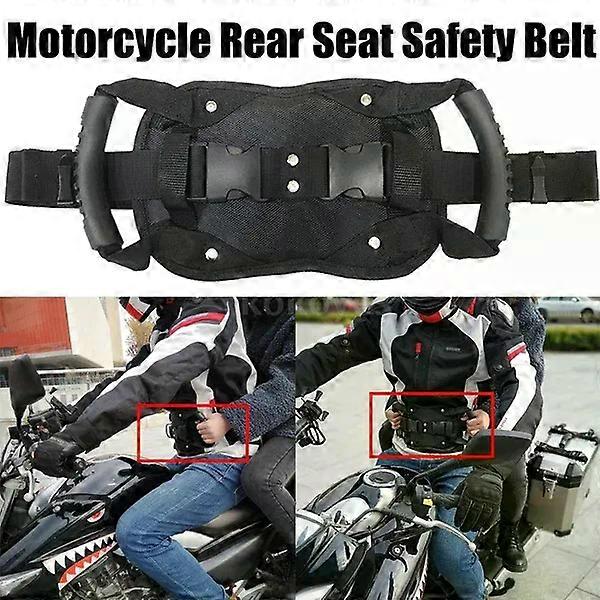 Motorcycle Rear Seat Safety Belt