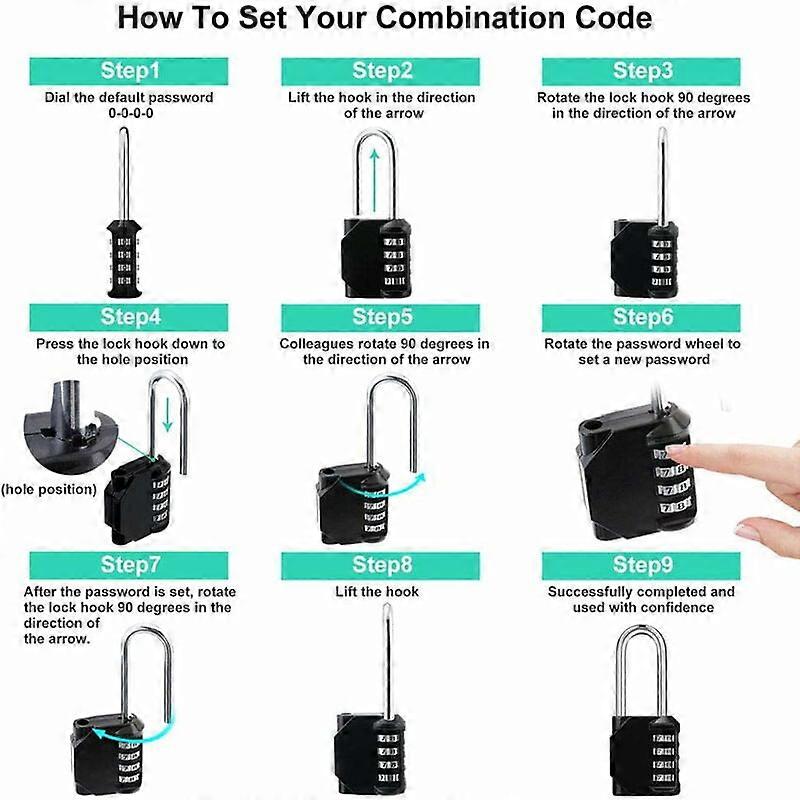 How To Set Your Combination Code

Step1
Dial the default password 0-0-0-0

Step2
Lift the hook in the direction of the arrow

Step3
Rotate the lock hook 90 degrees in the direction of the arrow

Step4
Press the lock hook down to the hole position

(hole position)

Step5
Colleagues rotate 90 degrees in the direction of the arrow

Step6
Rotate the password wheel to set a new password

Step7
After the password is set, rotate the lock hook 90 degrees in the direction of the arrow.

Step8
Lift the hook

Step9
Successfully completed and used with confidence