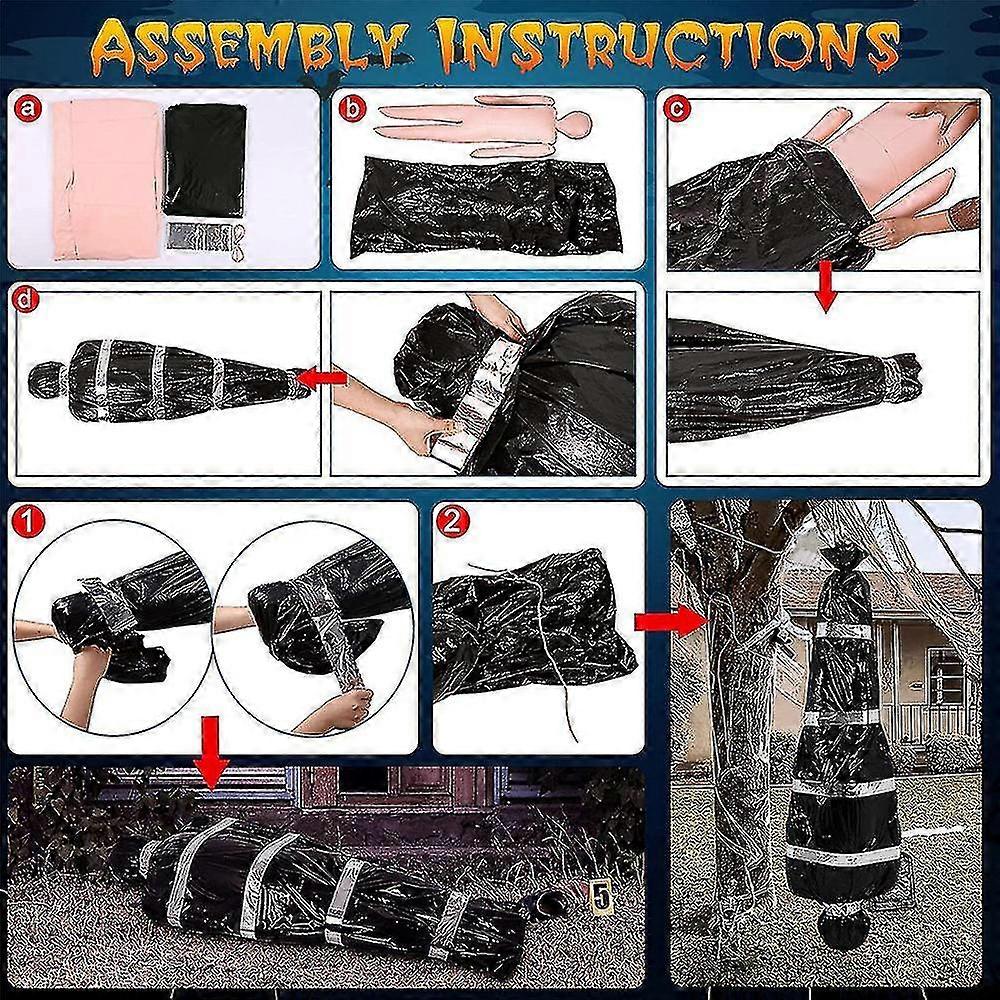 ASSEMBLY INSTRUCTIONS

a

b

c

d

1

2

5