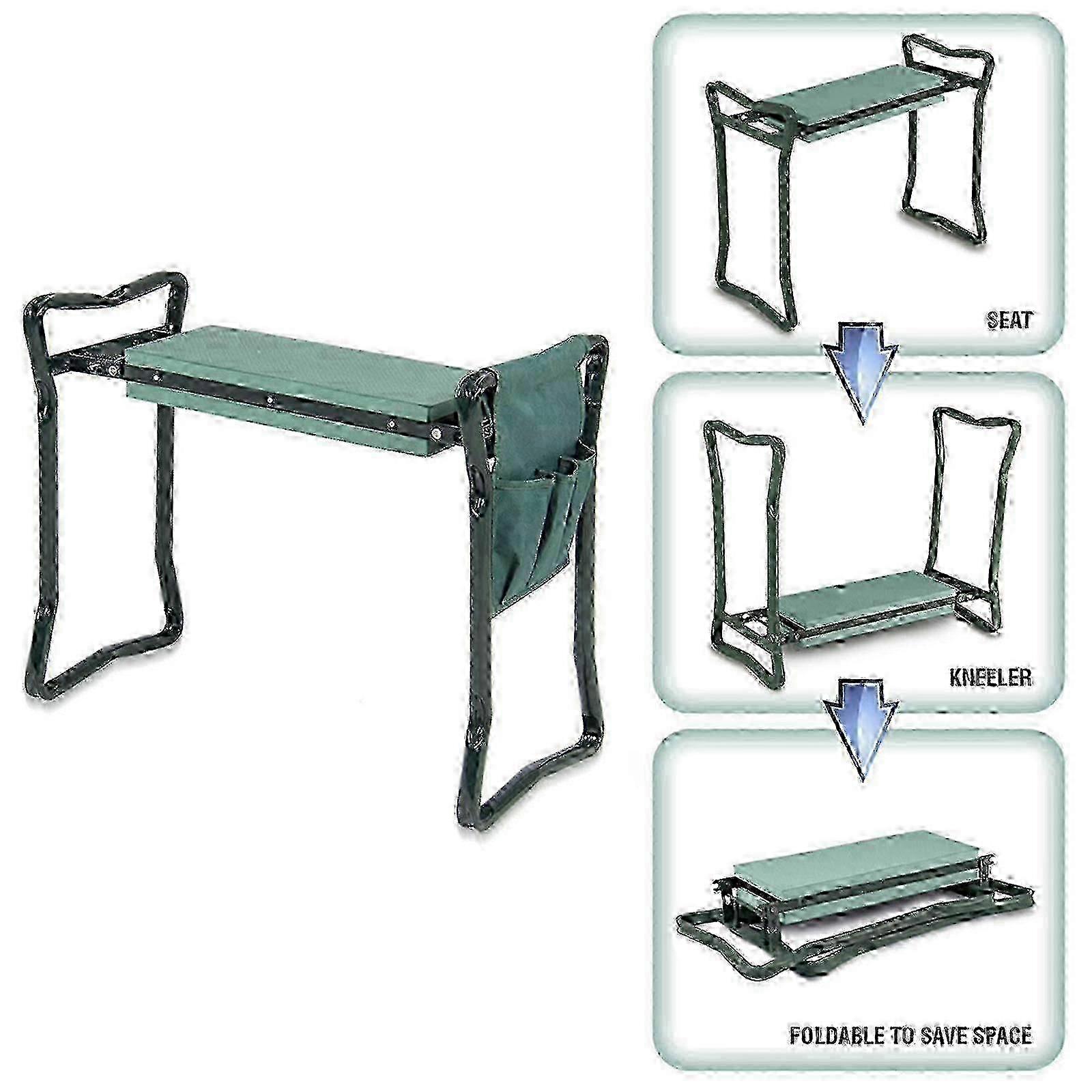 SEAT

KNEELER

FOLDABLE TO SAVE SPACE