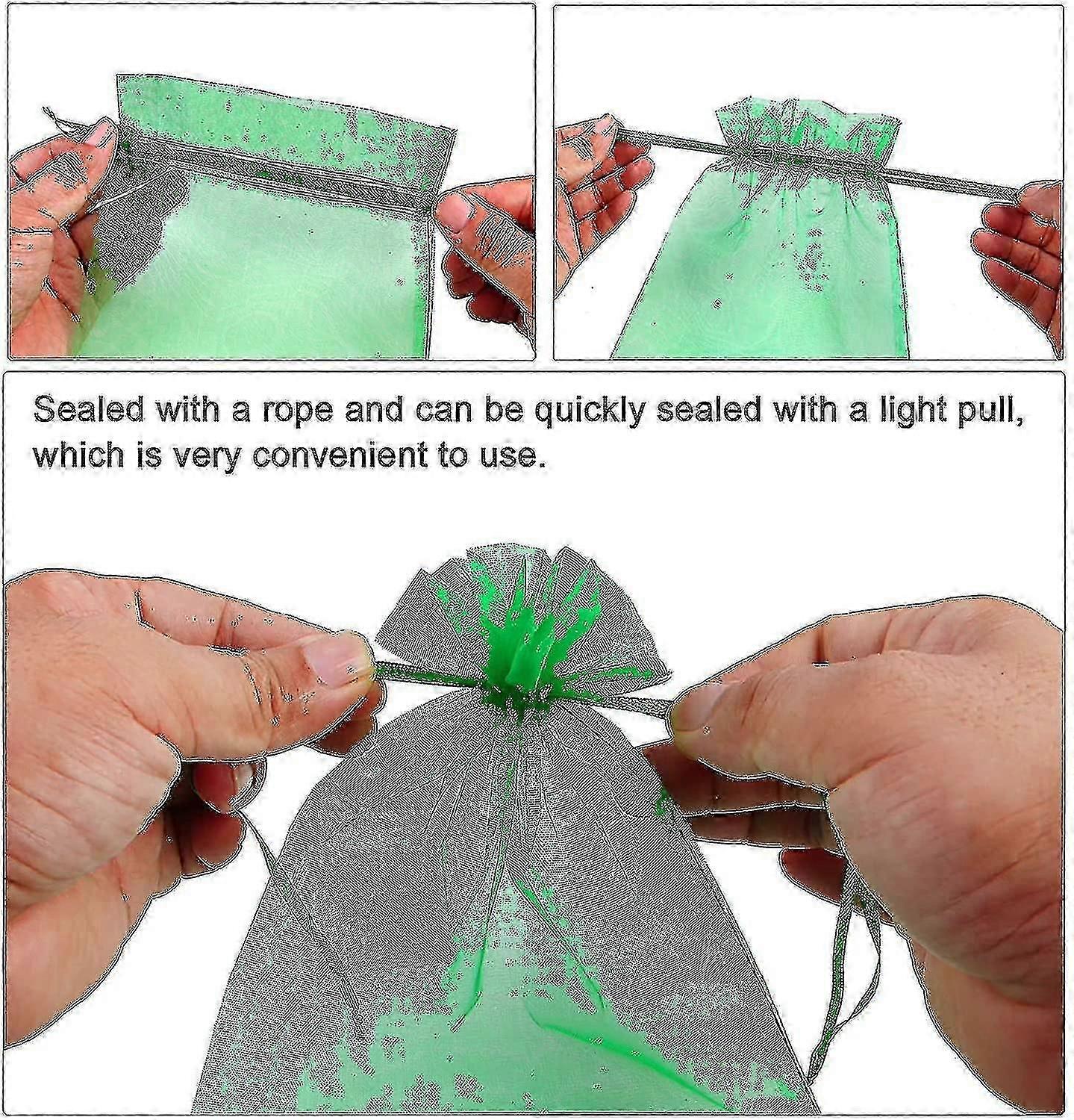 Sealed with a rope and can be quickly sealed with a light pull, which is very convenient to use.