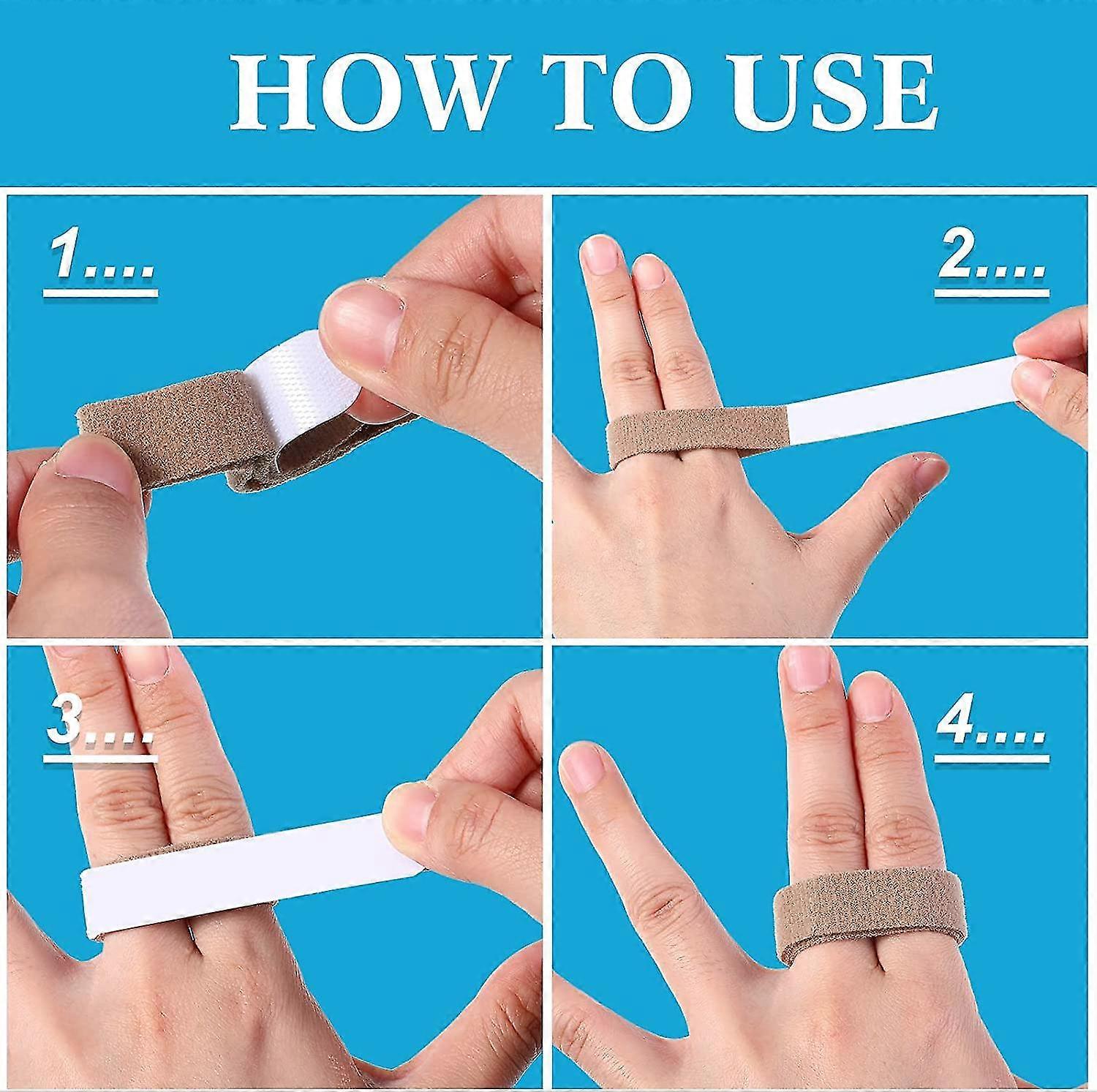 HOW TO USE

1....

2....

3....

4....