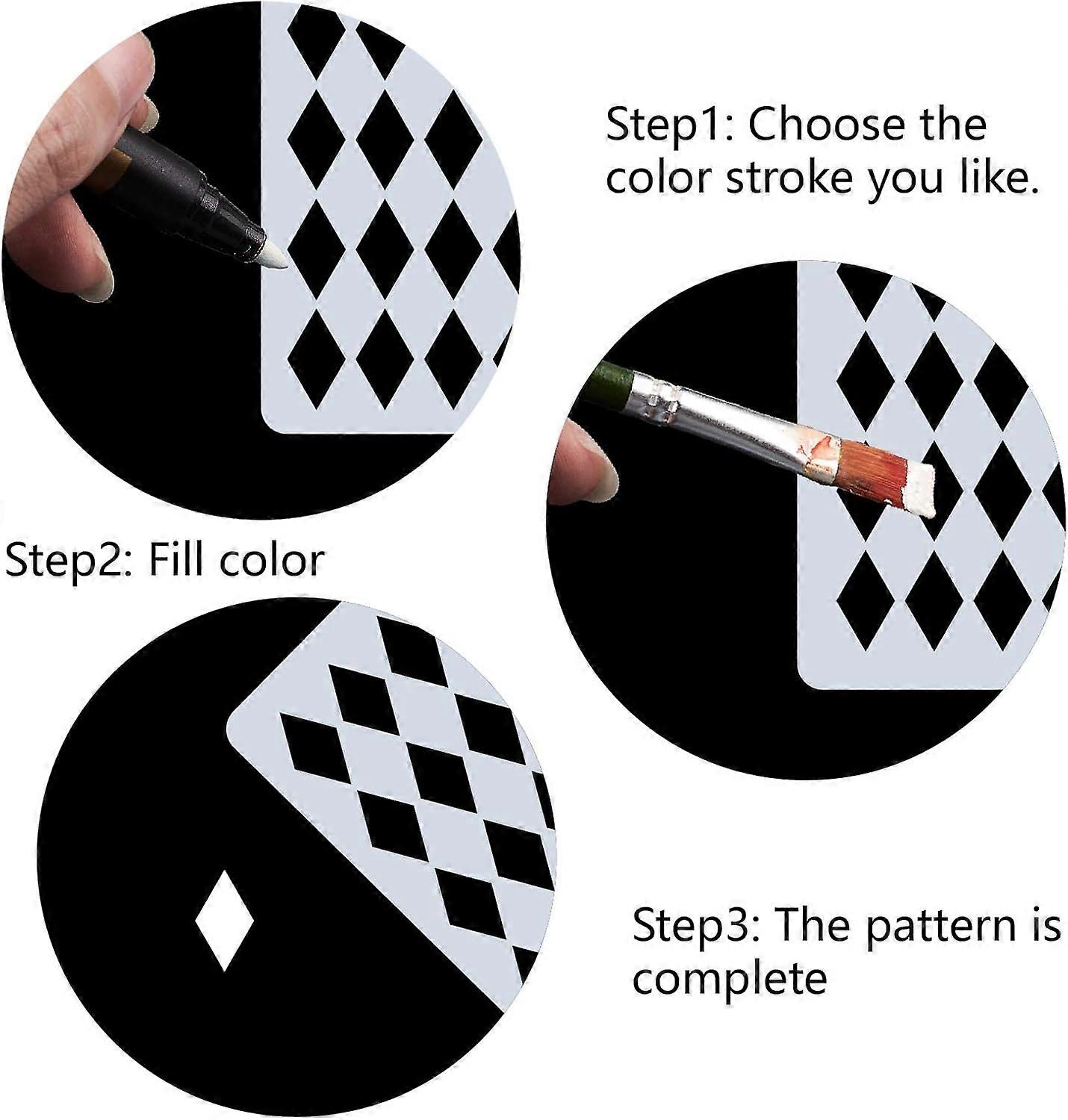 Step1: Choose the color stroke you like.

Step2: Fill color

Step3: The pattern is complete