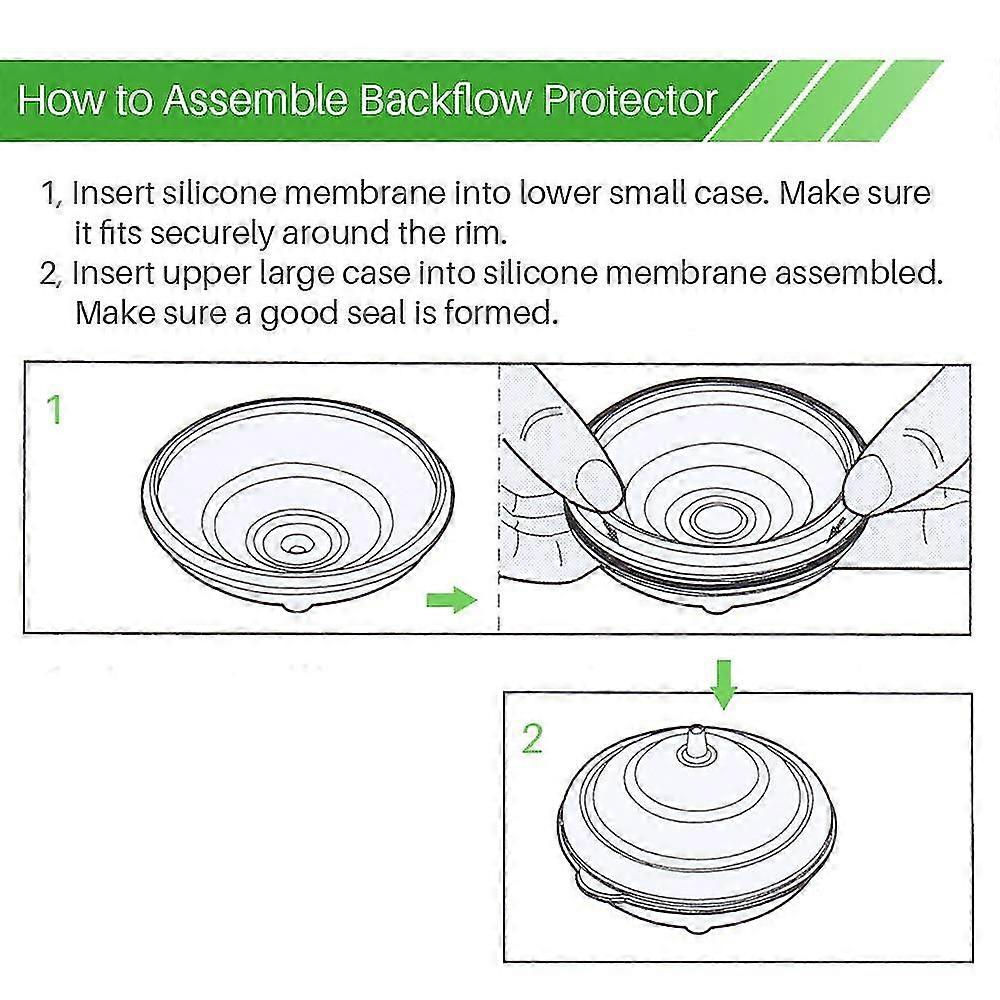 How to Assemble Backflow Protector

1, Insert silicone membrane into lower small case. Make sure it fits securely around the rim.
2, Insert upper large case into silicone membrane assembled. Make sure a good seal is formed.

1

2