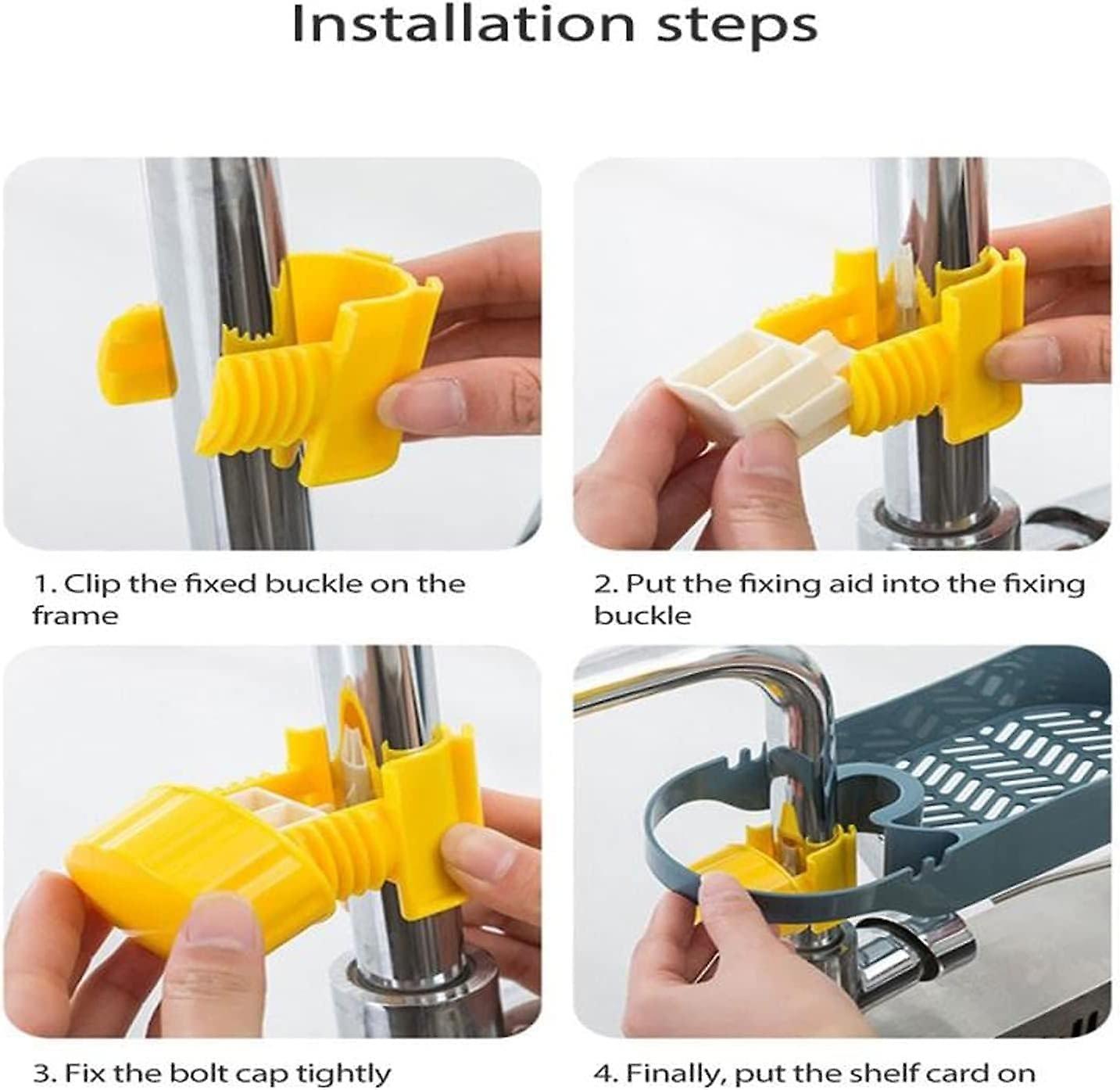 Installation steps

1. Clip the fixed buckle on the frame

2. Put the fixing aid into the fixing buckle

3. Fix the bolt cap tightly

4. Finally, put the shelf card on