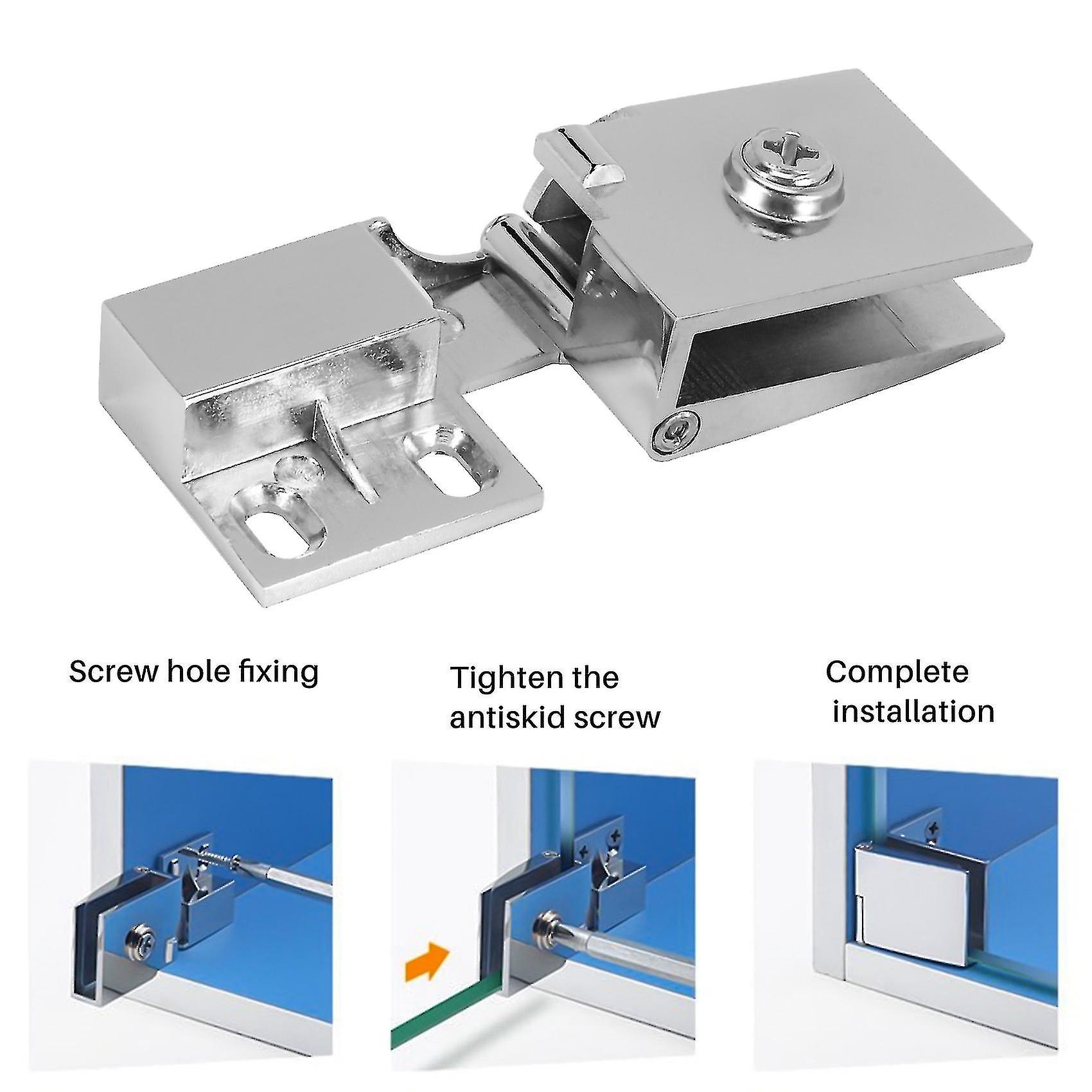 Screw hole fixing

Tighten the antiskid screw

Complete installation