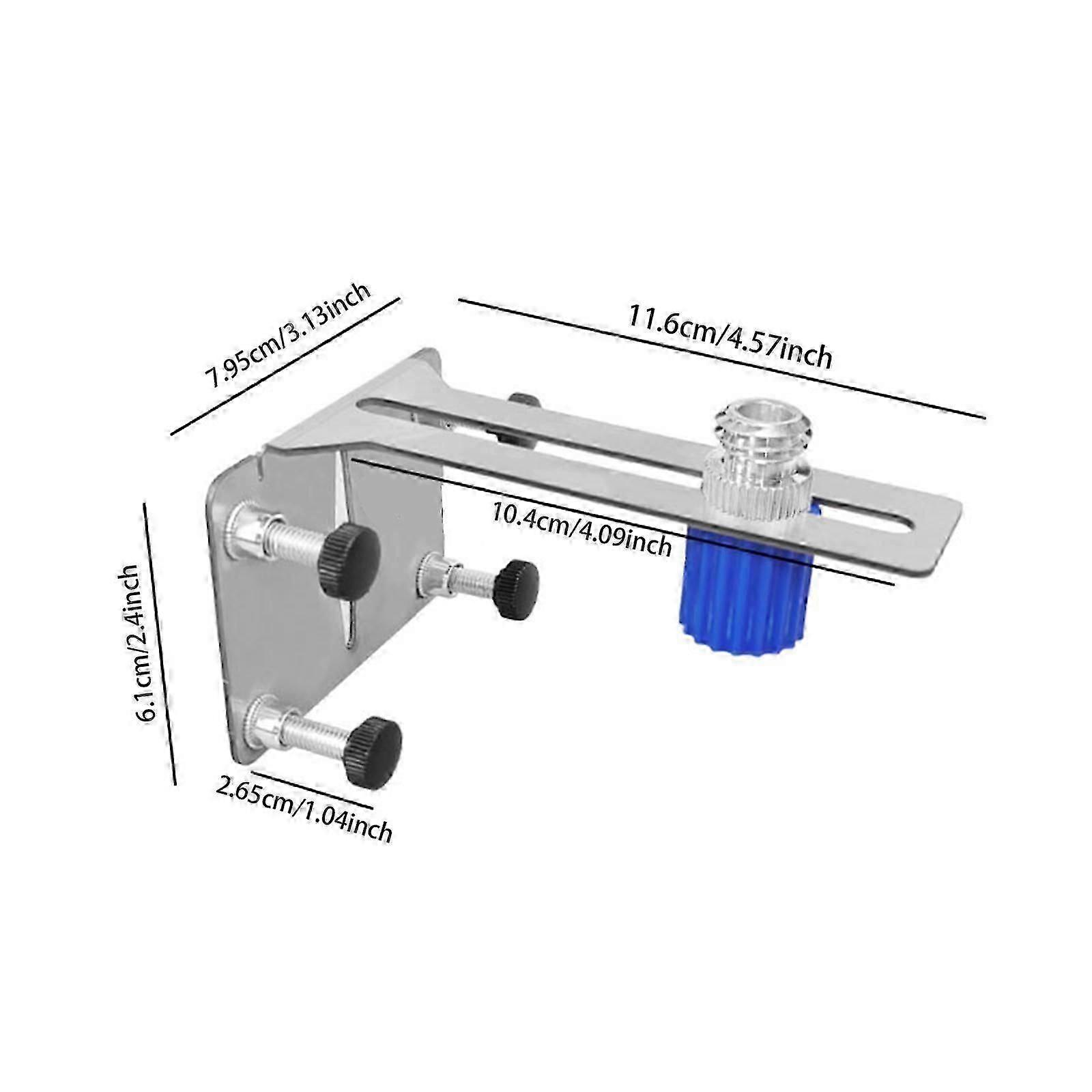 7.95cm/3.13inch

11.6cm/4.57inch

10.4cm/4.09inch

6.1cm/2.4inch

2.65cm/1.04inch