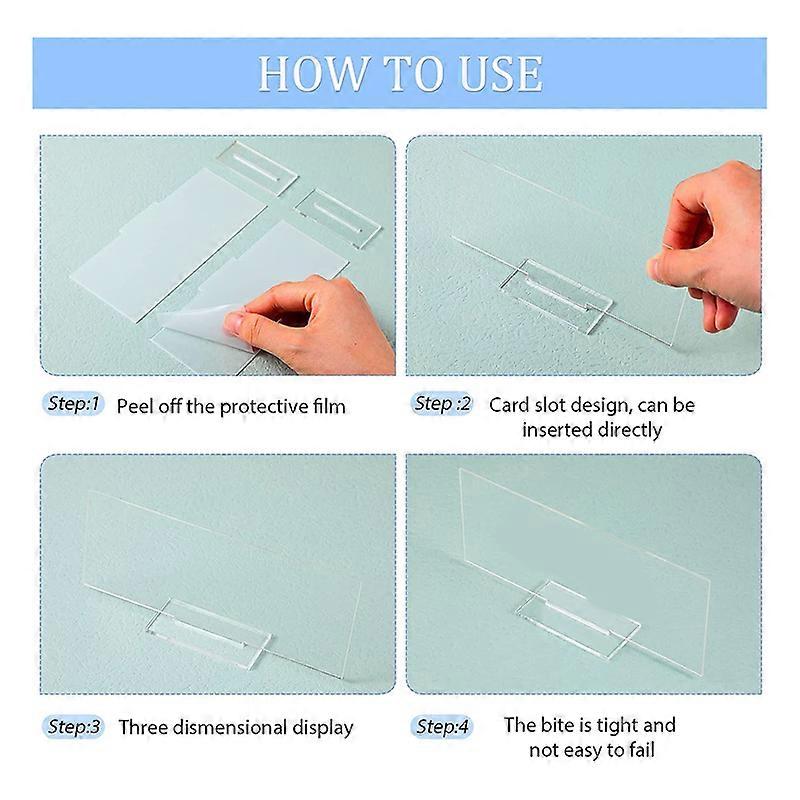 HOW TO USE

Step:1 Peel off the protective film

Step :2 Card slot design, can be inserted directly

Step:3 Three dismensional display

Step:4 The bite is tight and not easy to fail