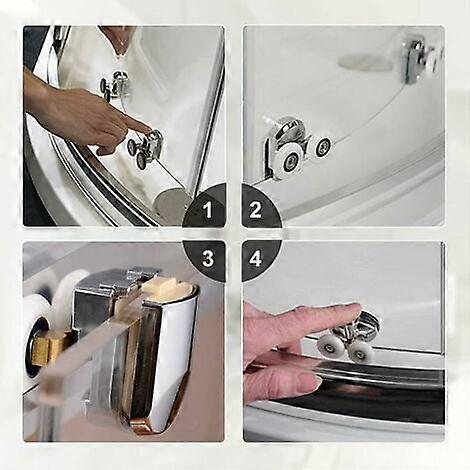 1
2
3
4