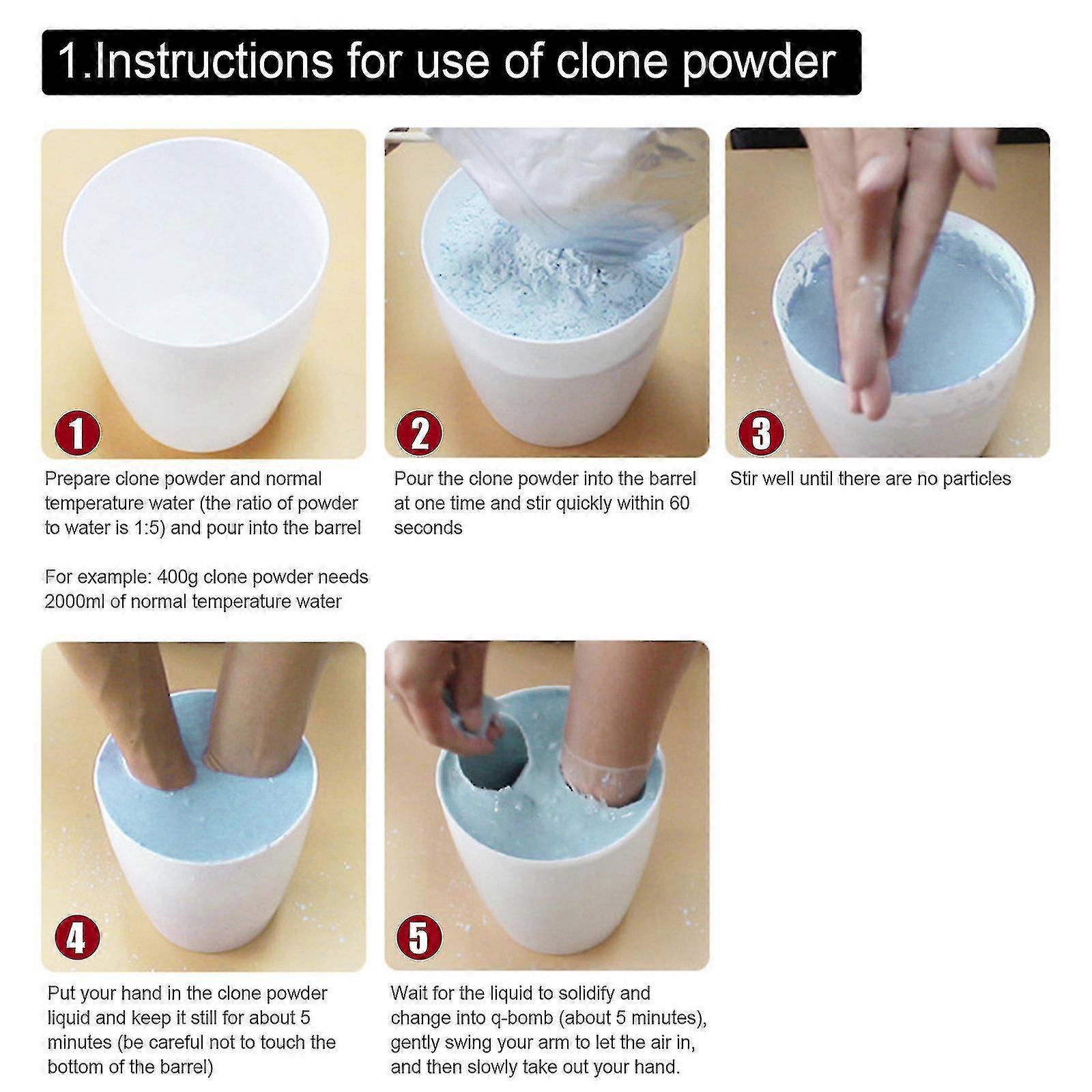 1.Instructions for use of clone powder

1

Prepare clone powder and normal temperature water (the ratio of powder to water is 1:5) and pour into the barrel

For example: 400g clone powder needs 2000ml of normal temperature water

2

Pour the clone powder into the barrel at one time and stir quickly within 60 seconds

3

Stir well until there are no particles

4

Put your hand in the clone powder liquid and keep it still for about 5 minutes (be careful not to touch the bottom of the barrel)

5

Wait for the liquid to solidify and change into q-bomb (about 5 minutes), gently swing your arm to let the air in, and then slowly take out your hand.