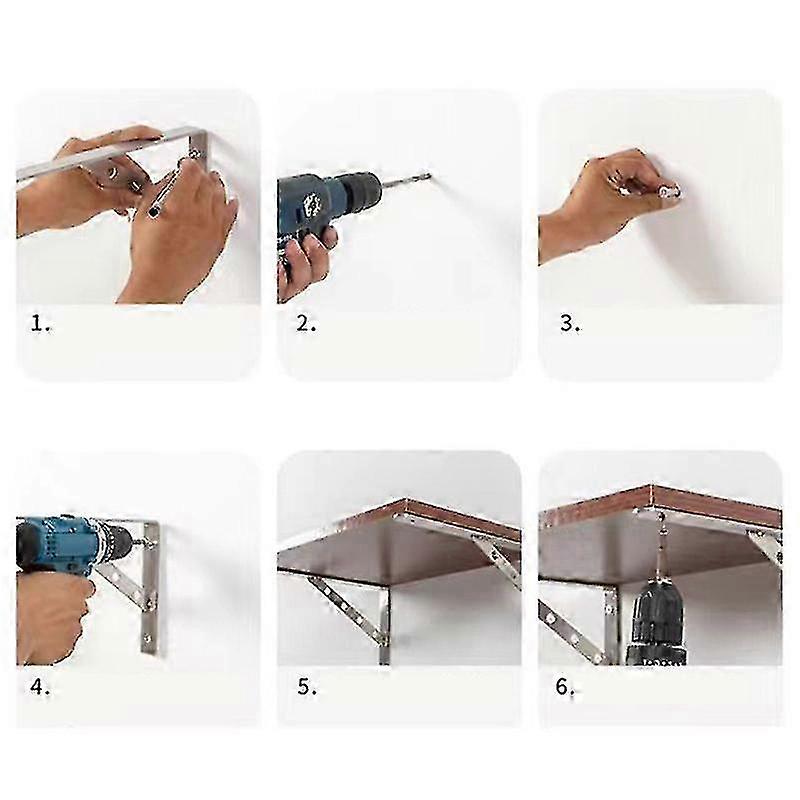 1.

2.

3.

4.

5.

6.