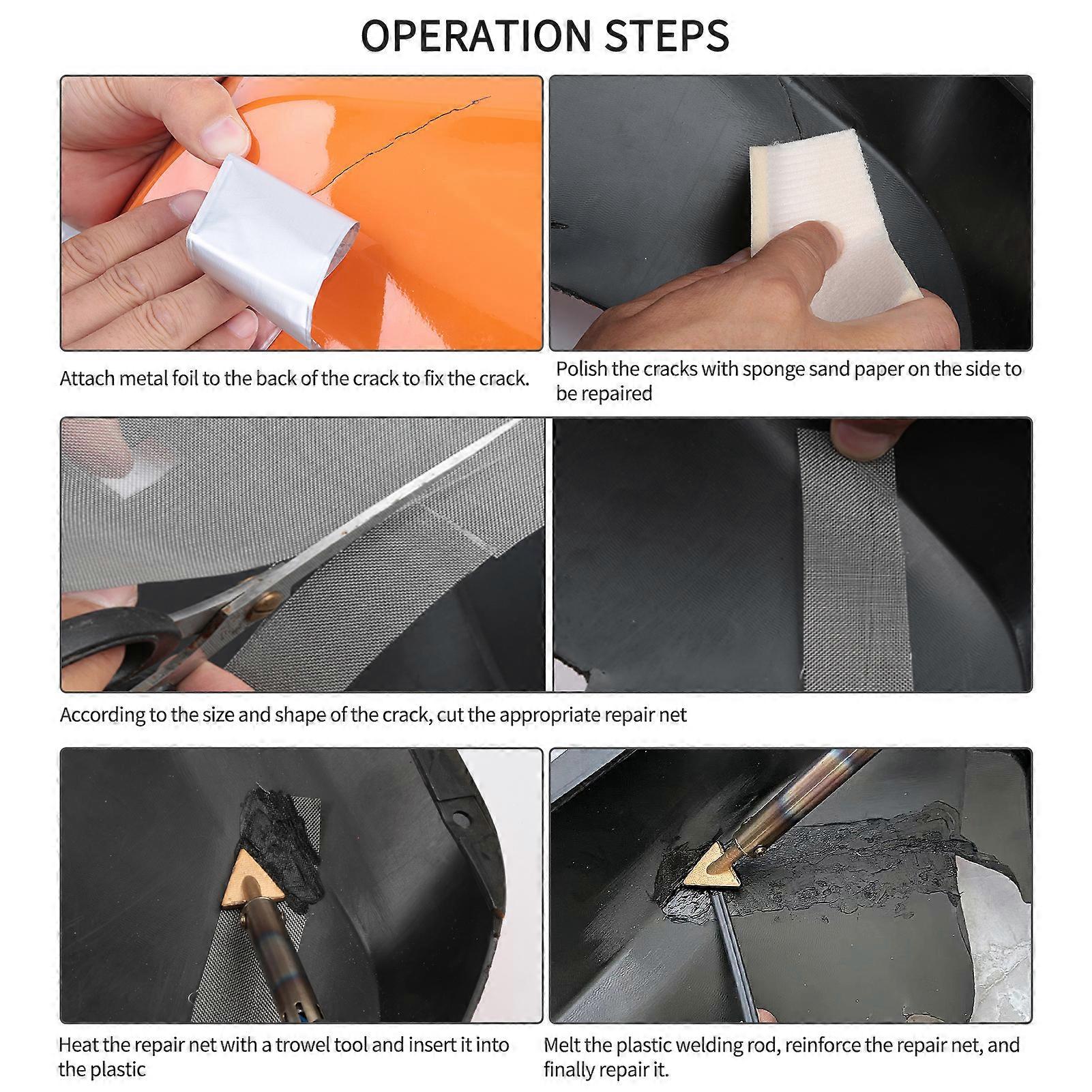 OPERATION STEPS

Attach metal foil to the back of the crack to fix the crack.

Polish the cracks with sponge sand paper on the side to be repaired

According to the size and shape of the crack, cut the appropriate repair net

Heat the repair net with a trowel tool and insert it into the plastic

Melt the plastic welding rod, reinforce the repair net, and finally repair it.