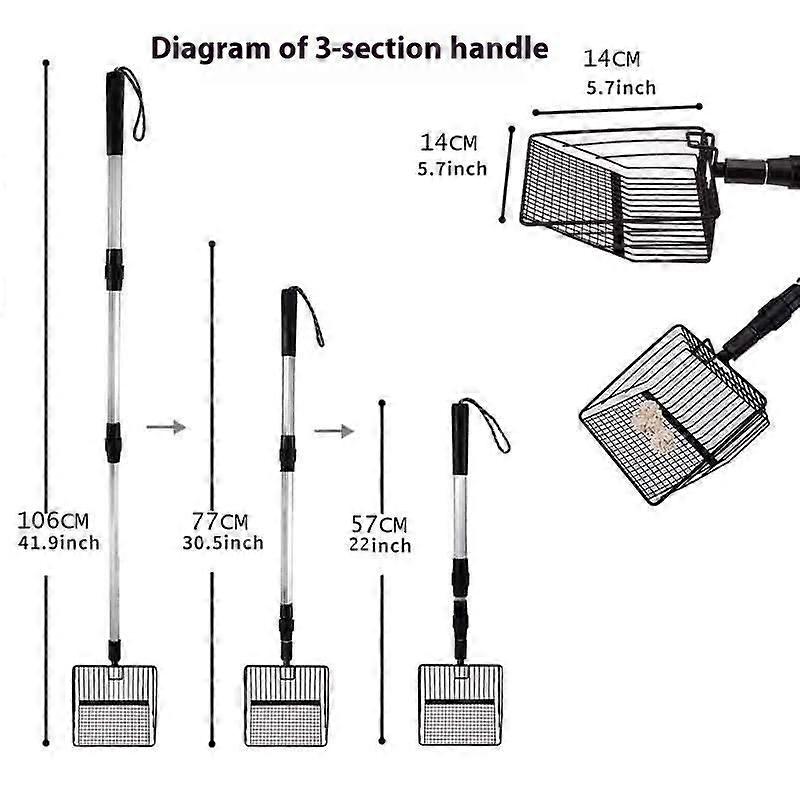 Diagram of 3-section handle

14CM
5.7inch

14CM
5.7inch

106CM
41.9inch

77CM
30.5inch

57CM
22inch