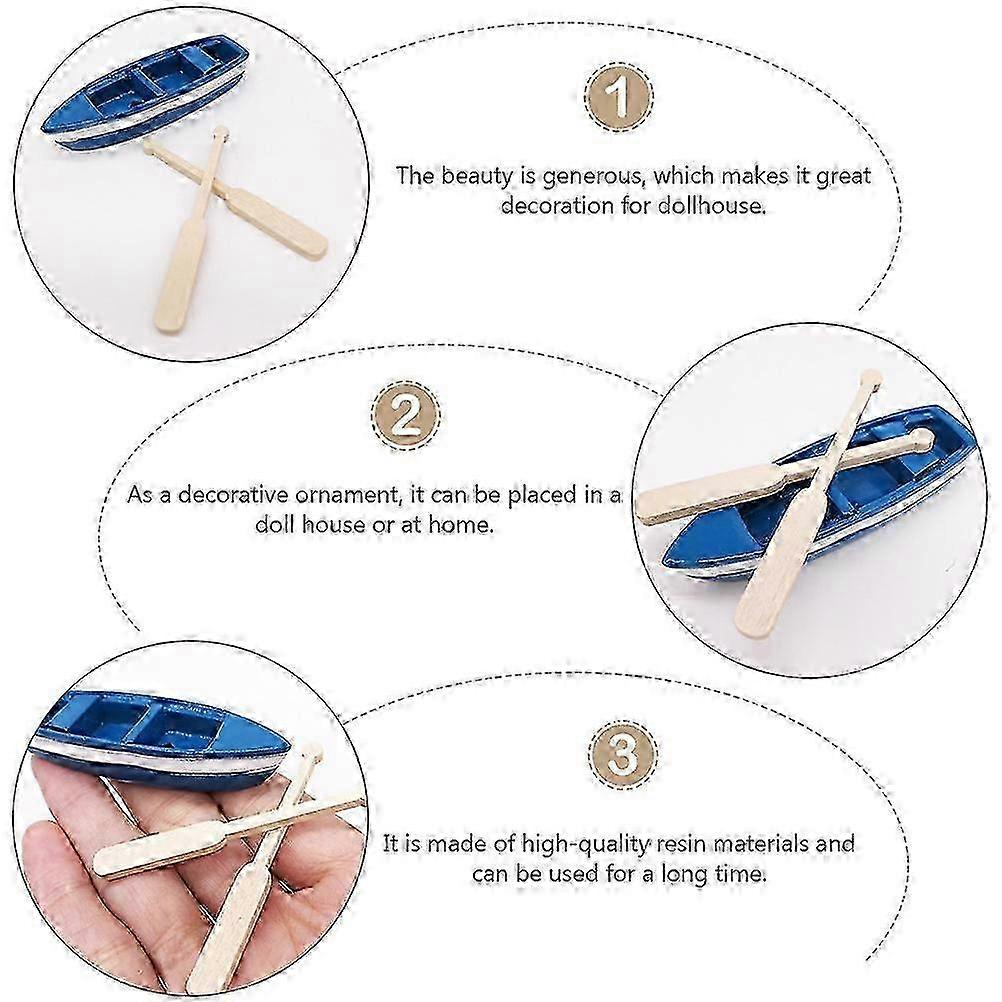 1

The beauty is generous, which makes it great decoration for dollhouse.

2

As a decorative ornament, it can be placed in a doll house or at home.

3

It is made of high-quality resin materials and can be used for a long time.