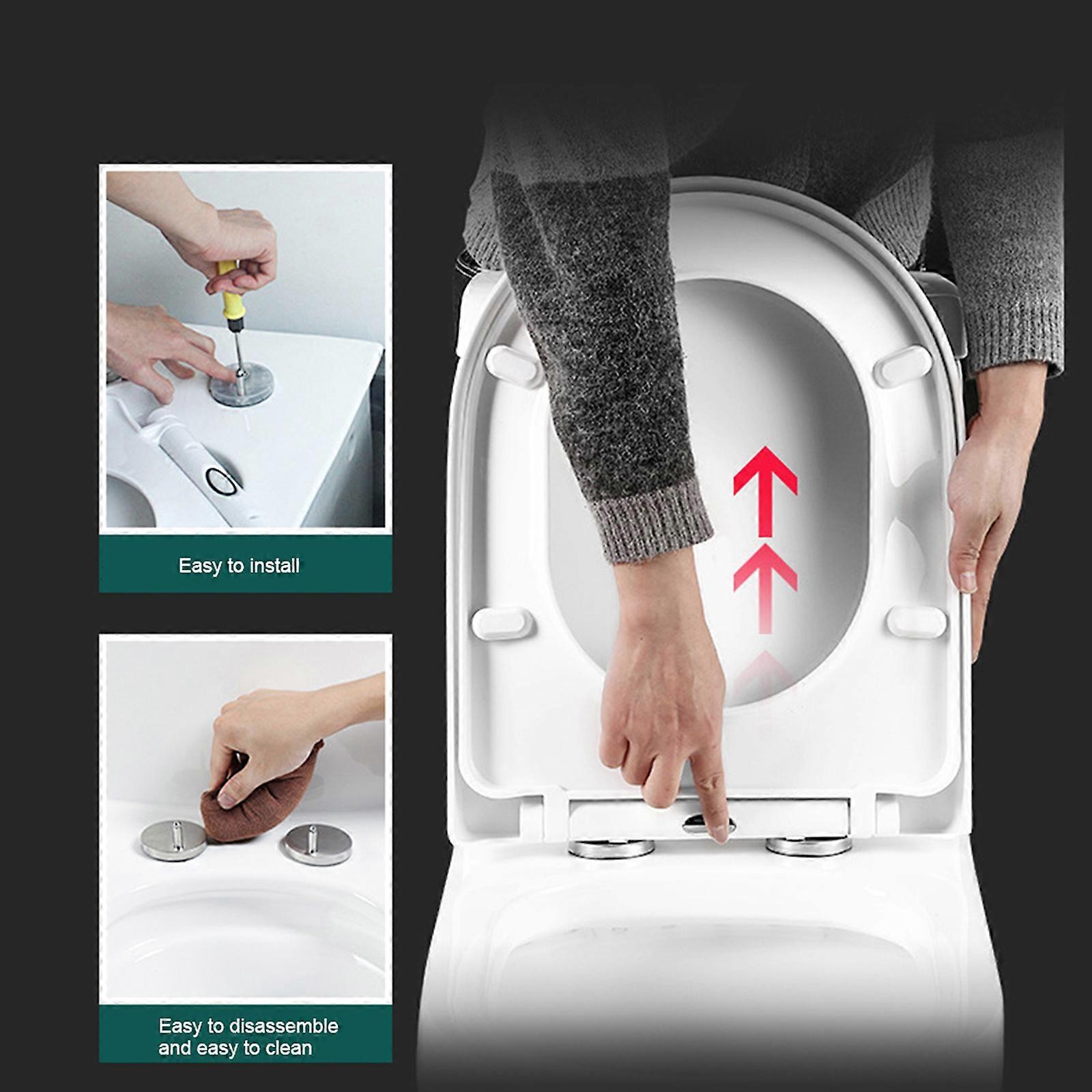 Easy to install

Easy to disassemble and easy to clean