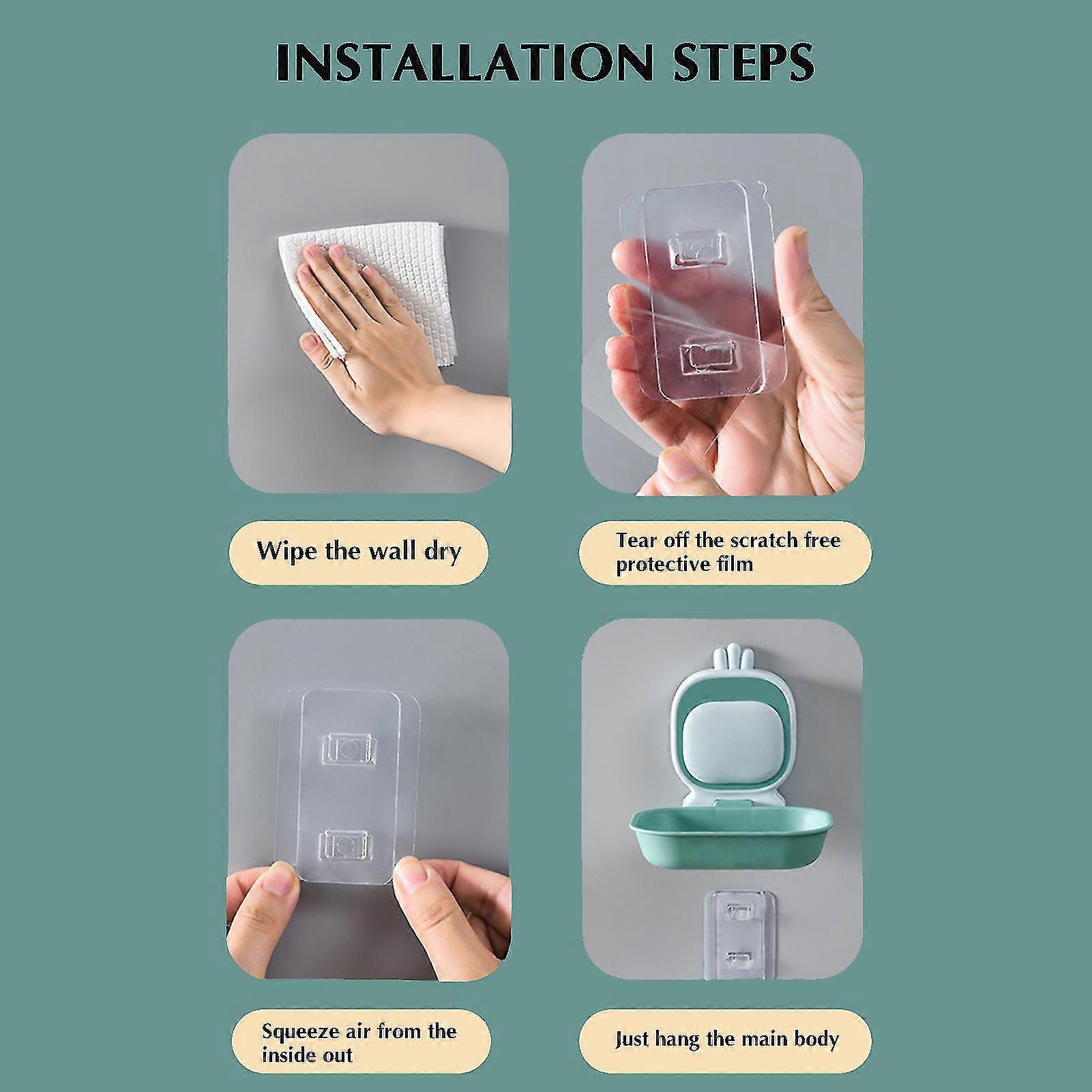 INSTALLATION STEPS

Wipe the wall dry

Tear off the scratch free protective film

Squeeze air from the inside out

Just hang the main body