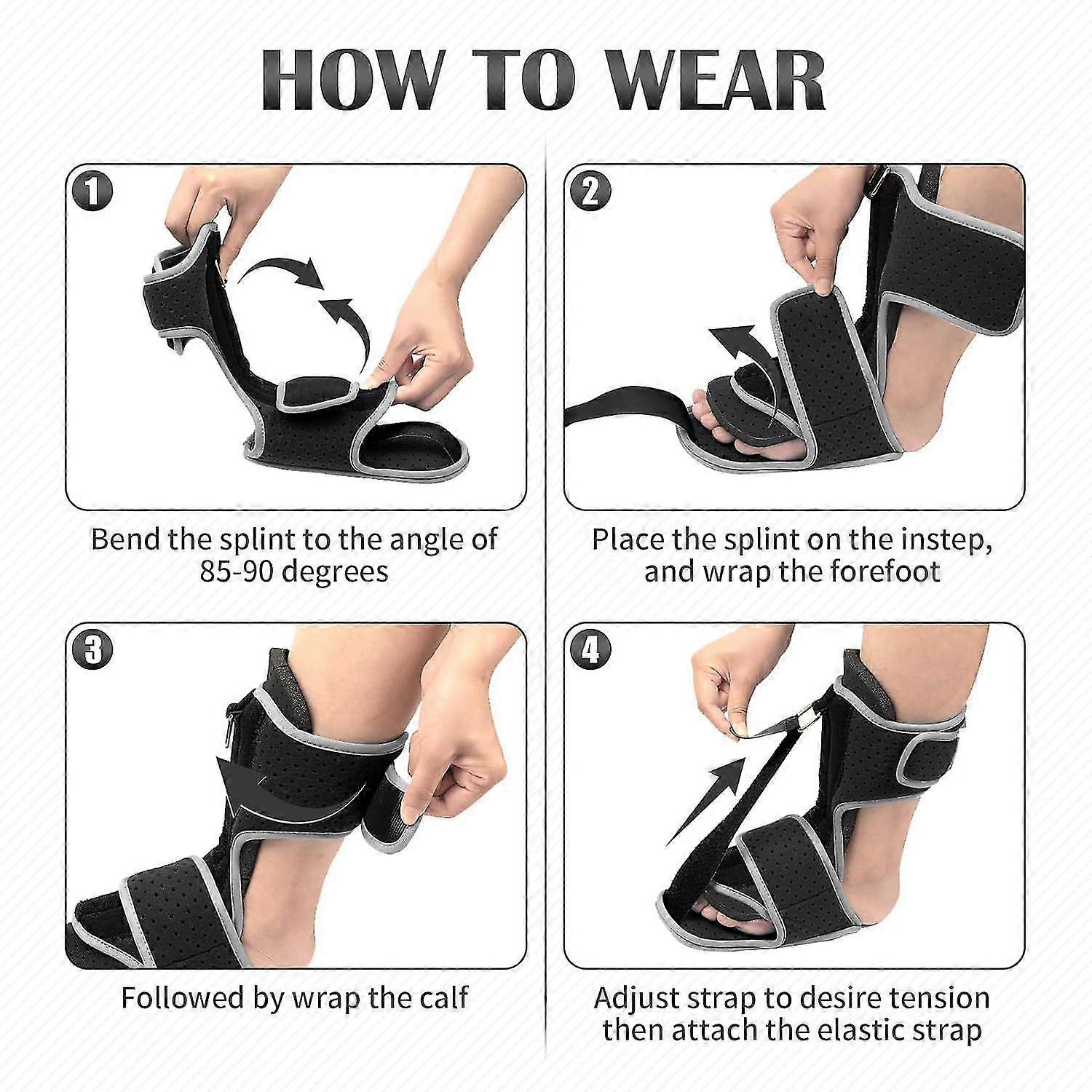 HOW TO WEAR

1

Bend the splint to the angle of 85-90 degrees

2

Place the splint on the instep, and wrap the forefoot

3

Followed by wrap the calf

4

Adjust strap to desire tension then attach the elastic strap