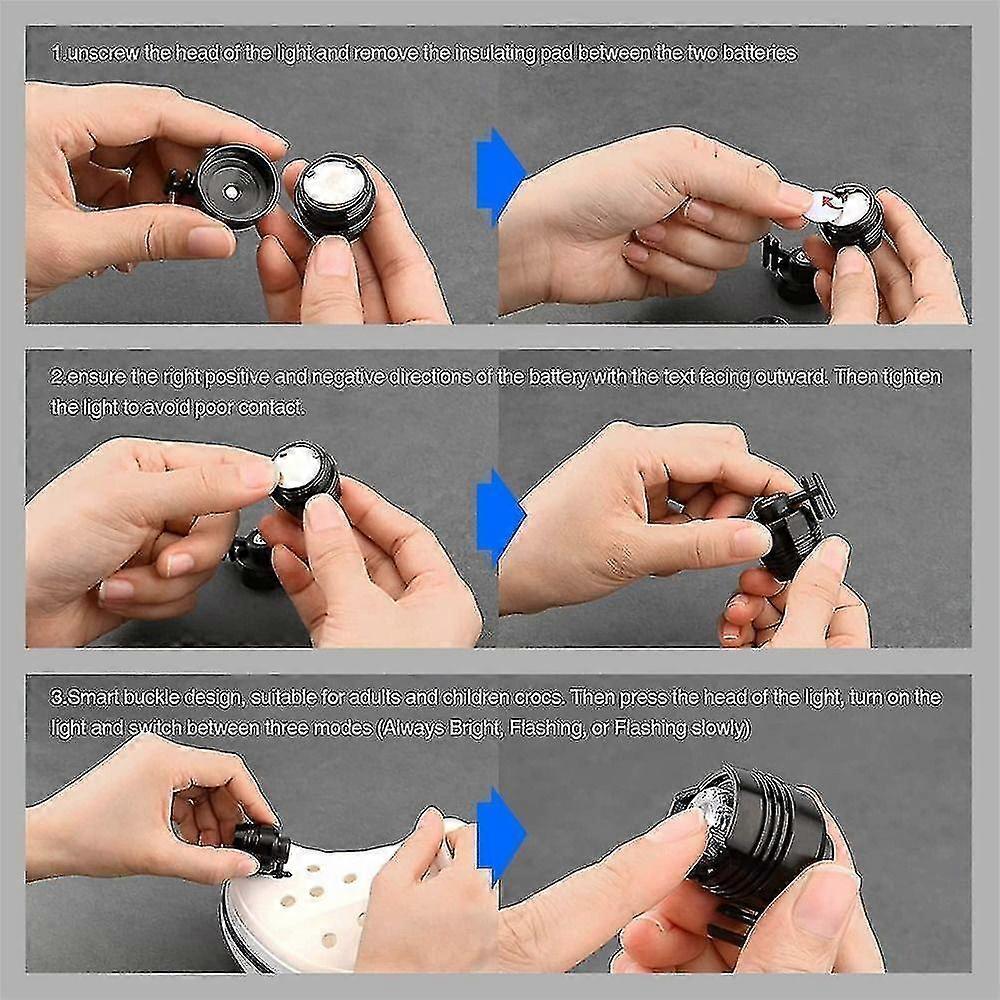 1.unscrew the head of the light and remove the insulating pad between the two batteries

2.ensure the right positive and negative directions of the battery with the text facing outward. Then tighten the light to avoid poor contact.

3.Smart buckle design, suitable for adults and children crocs. Then press the head of the light, turn on the light and switch between three modes (Always Bright, Flashing, or Flashing slowly)