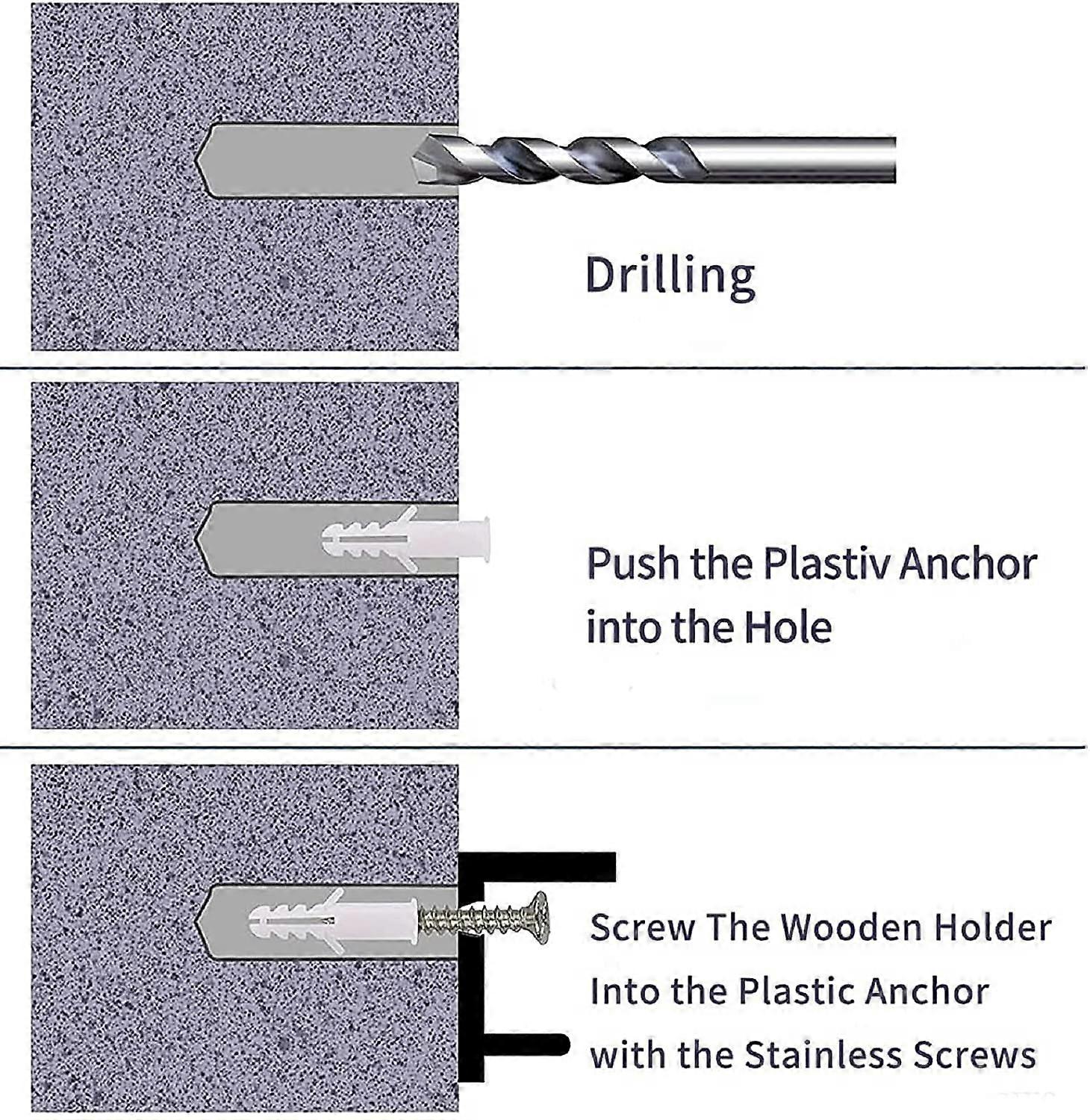 Drilling

Push the Plastiv Anchor into the Hole

Screw The Wooden Holder Into the Plastic Anchor with the Stainless Screws