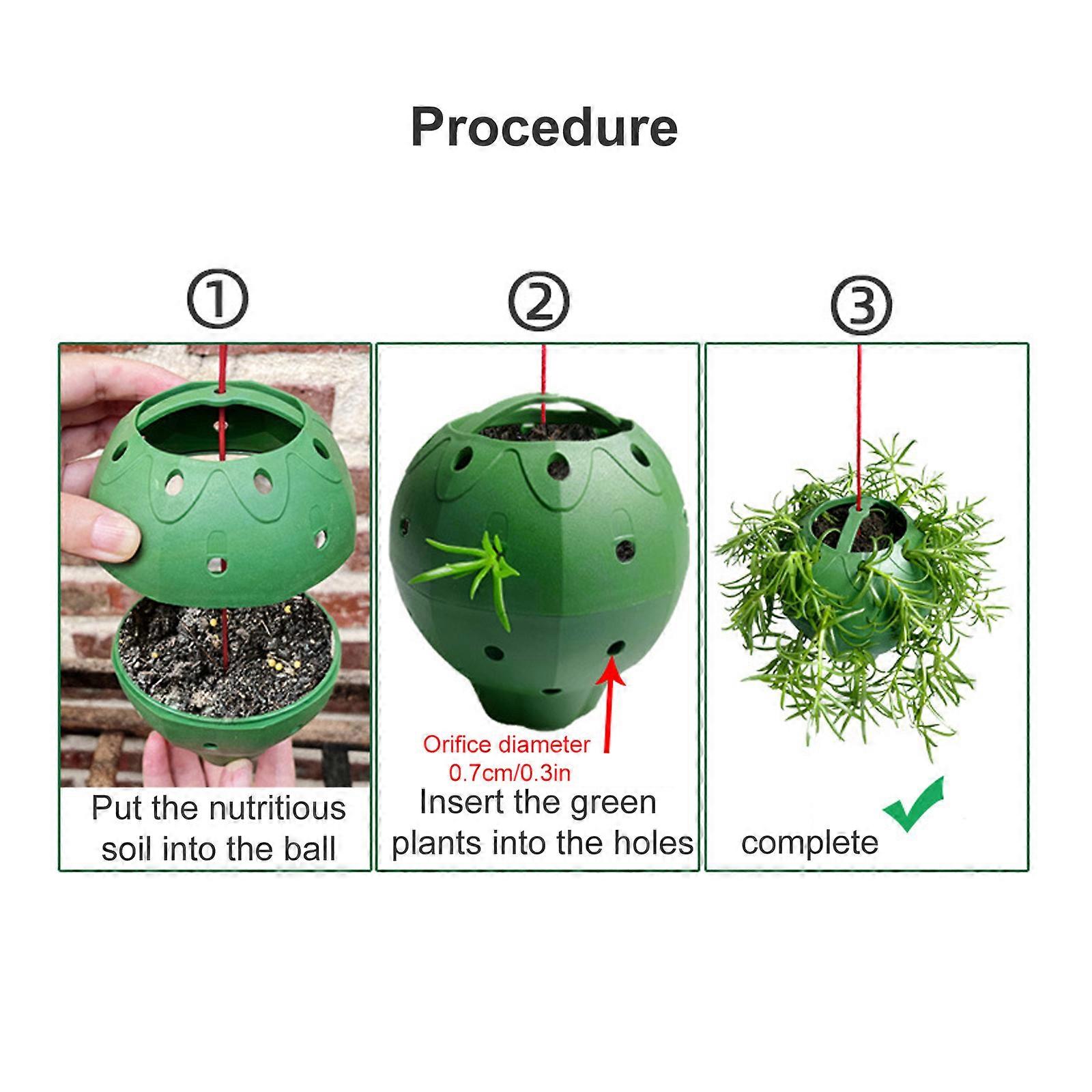 Procedure

①

Put the nutritious soil into the ball

②

Orifice diameter 0.7cm/0.3in

Insert the green plants into the holes

③

complete