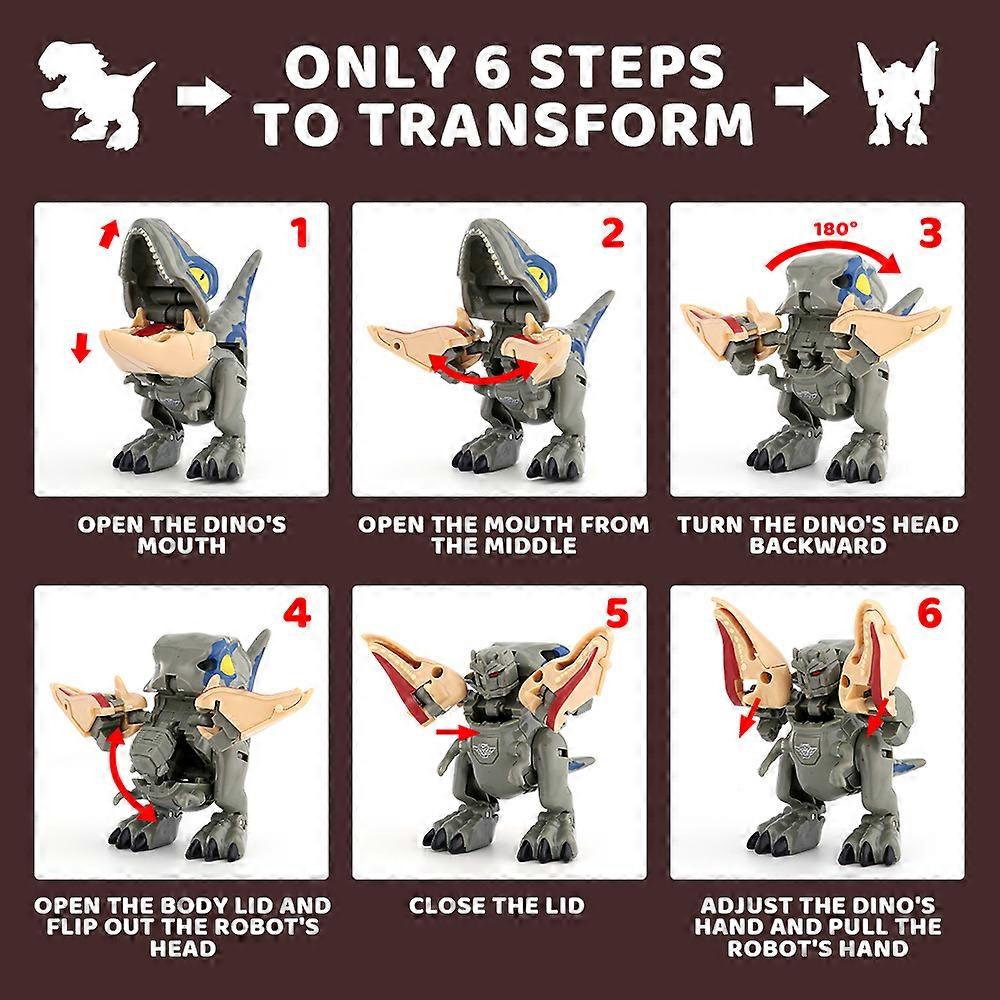 ONLY 6 STEPS TO TRANSFORM

1

OPEN THE DINO'S MOUTH

2

OPEN THE MOUTH FROM THE MIDDLE

180°

3

TURN THE DINO'S HEAD BACKWARD

4

OPEN THE BODY LID AND FLIP OUT THE ROBOT'S HEAD

5

CLOSE THE LID

6

ADJUST THE DINO'S HAND AND PULL THE ROBOT'S HAND