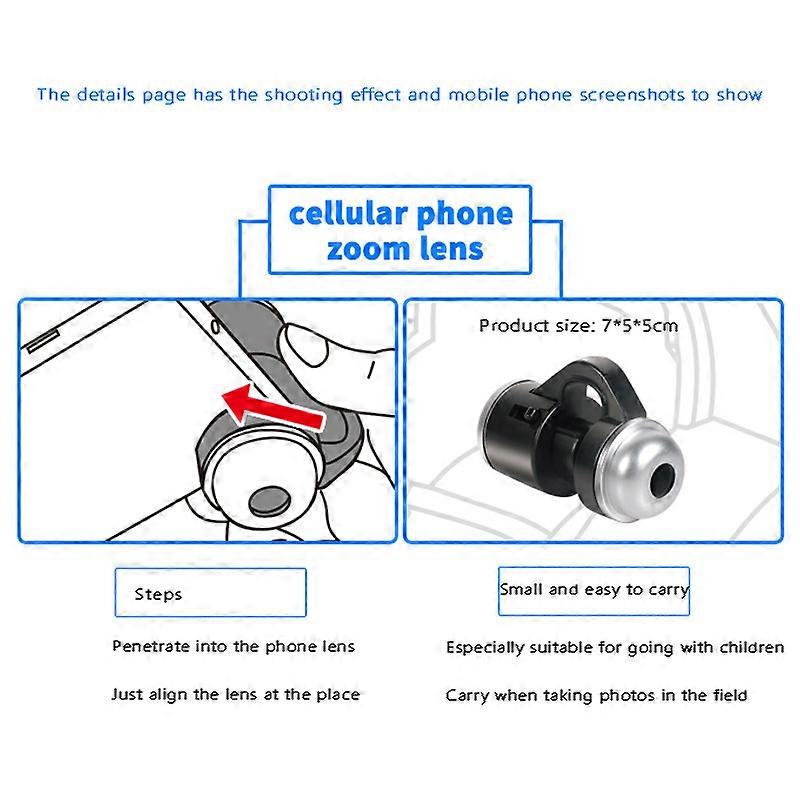 The details page has the shooting effect and mobile phone screenshots to show

cellular phone zoom lens

Product size: 7*5*5cm

Steps

Penetrate into the phone lens

Just align the lens at the place

Small and easy to carry

Especially suitable for going with children

Carry when taking photos in the field