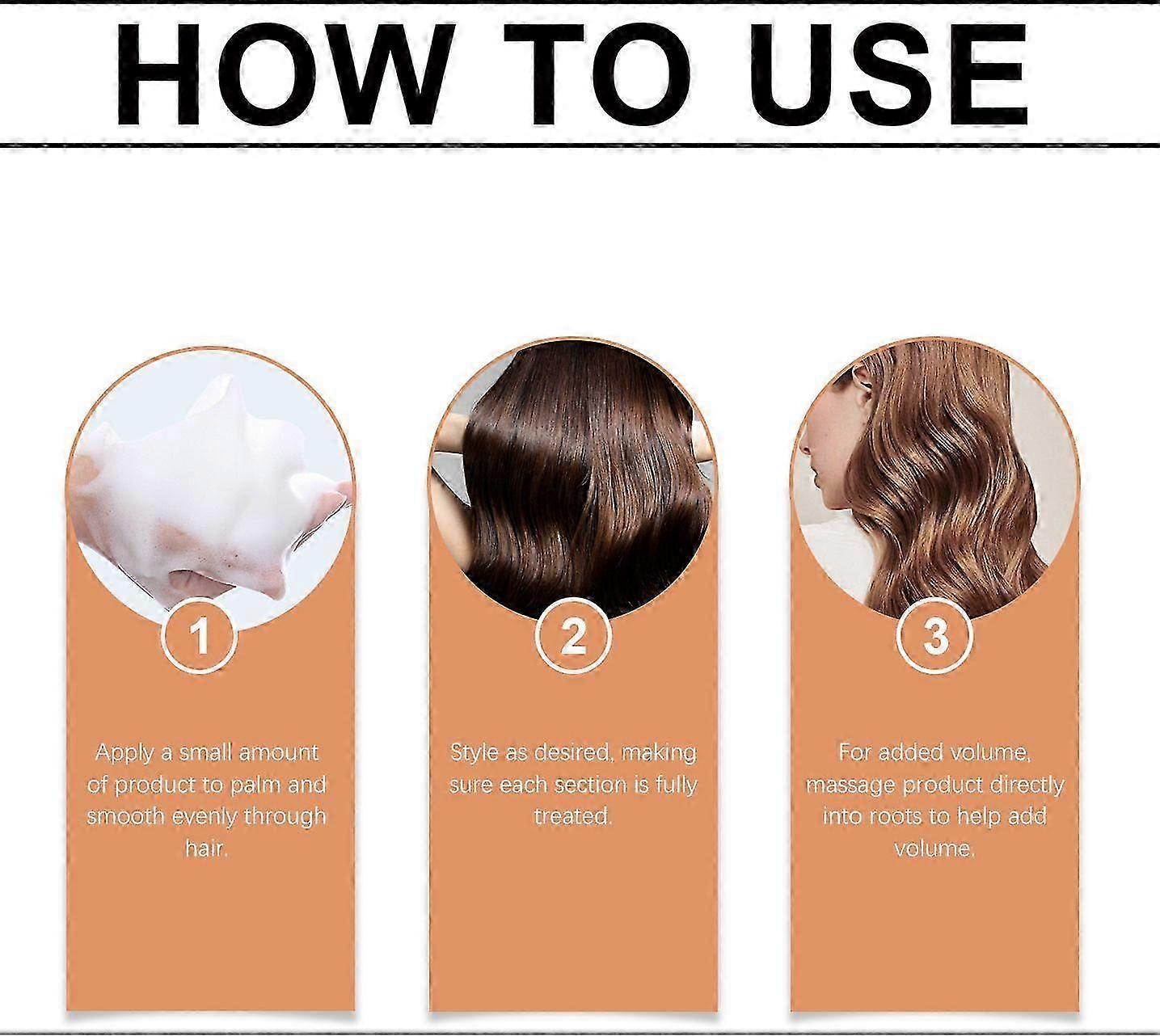 HOW TO USE

1

Apply a small amount of product to palm and smooth evenly through hair.

2

Style as desired, making sure each section is fully treated.

3

For added volume, massage product directly into roots to help add volume.