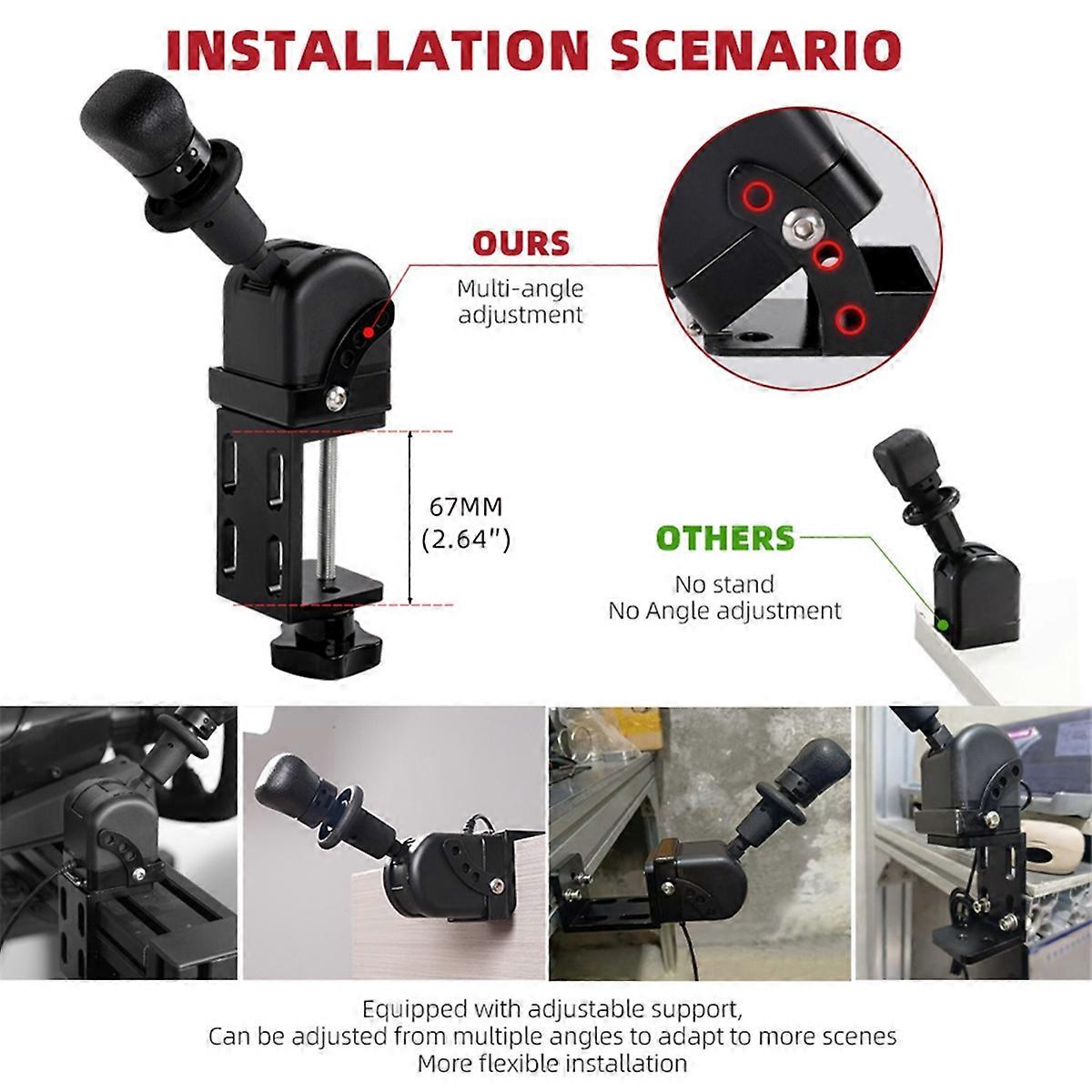 INSTALLATION SCENARIO

OURS
Multi-angle adjustment

67MM
(2.64")

OTHERS
No stand
No Angle adjustment

Equipped with adjustable support,
Can be adjusted from multiple angles to adapt to more scenes
More flexible installation