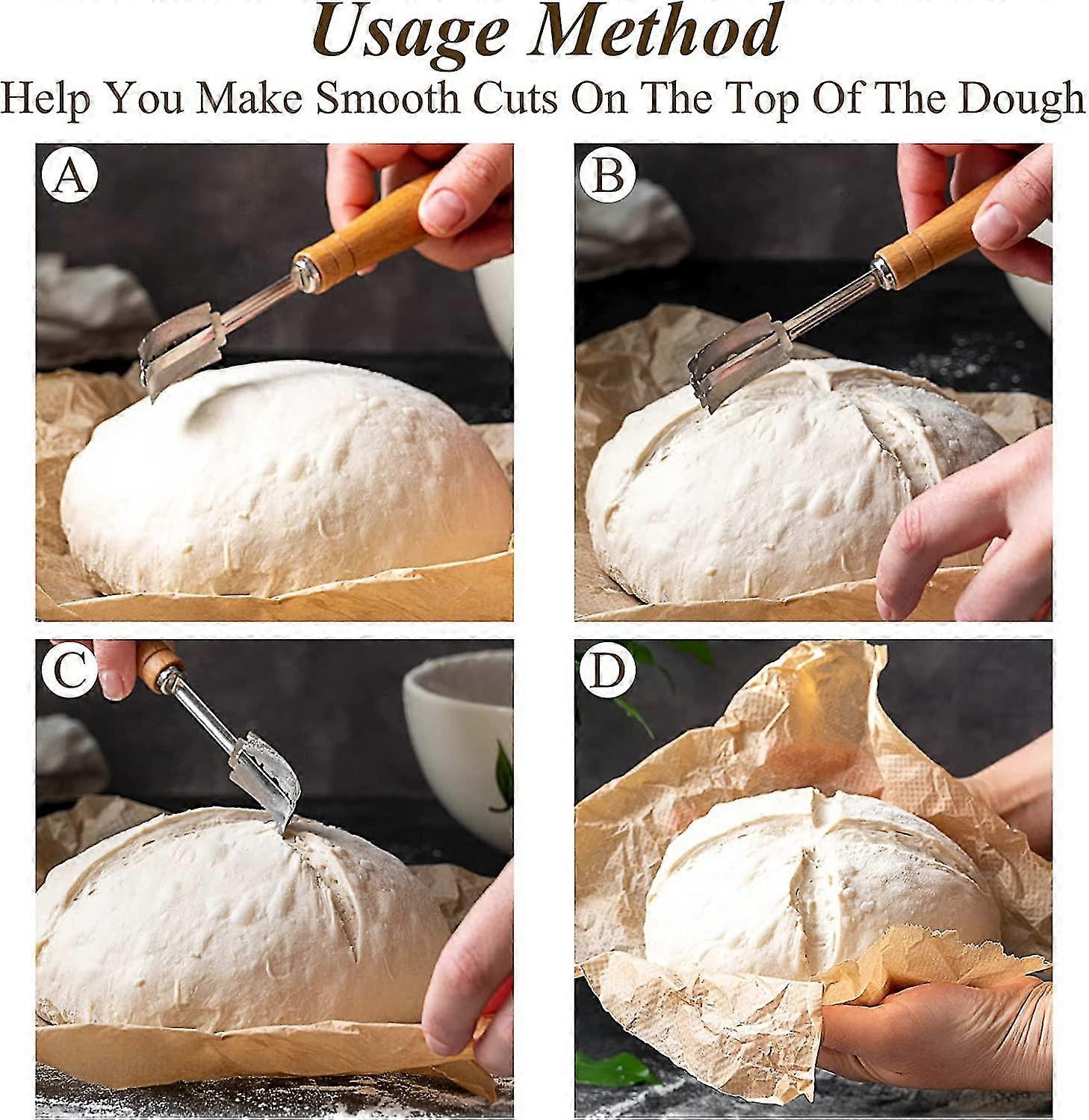 Usage Method
Help You Make Smooth Cuts On The Top Of The Dough

A

B

C

D